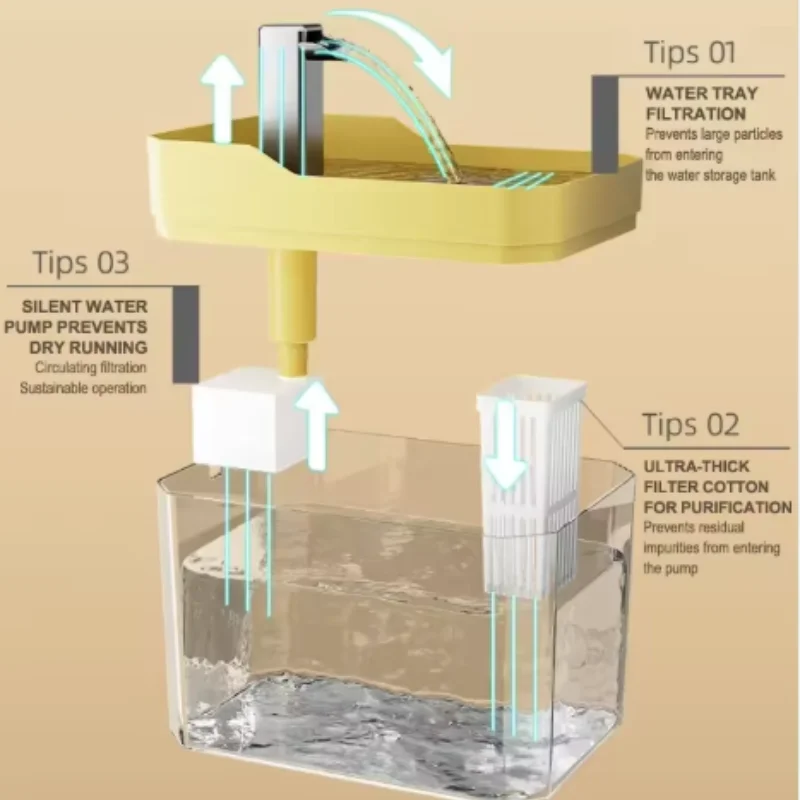 Tips 01

WATER TRAY FILTRATION
Prevents large particles from entering the water storage tank

Tips 03

SILENT WATER PUMP PREVENTS DRY RUNNING
Circulating filtration
Sustainable operation

Tips 02

ULTRA-THICK FILTER COTTON FOR PURIFICATION
Prevents residual impurities from entering the pump