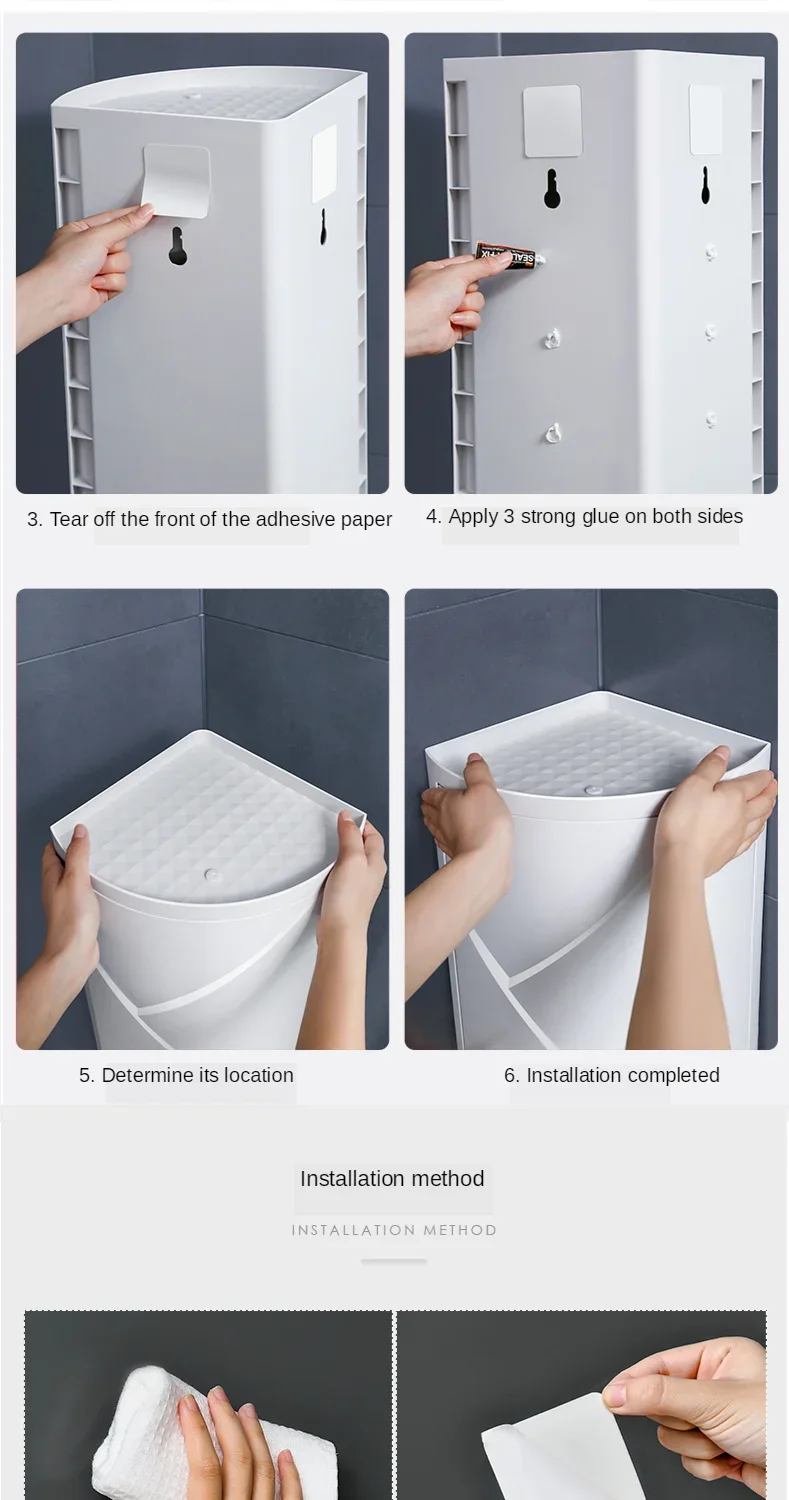 SEAL FIX

3. Tear off the front of the adhesive paper

4. Apply 3 strong glue on both sides

5. Determine its location

6. Installation completed

Installation method

INSTALLATION METHOD