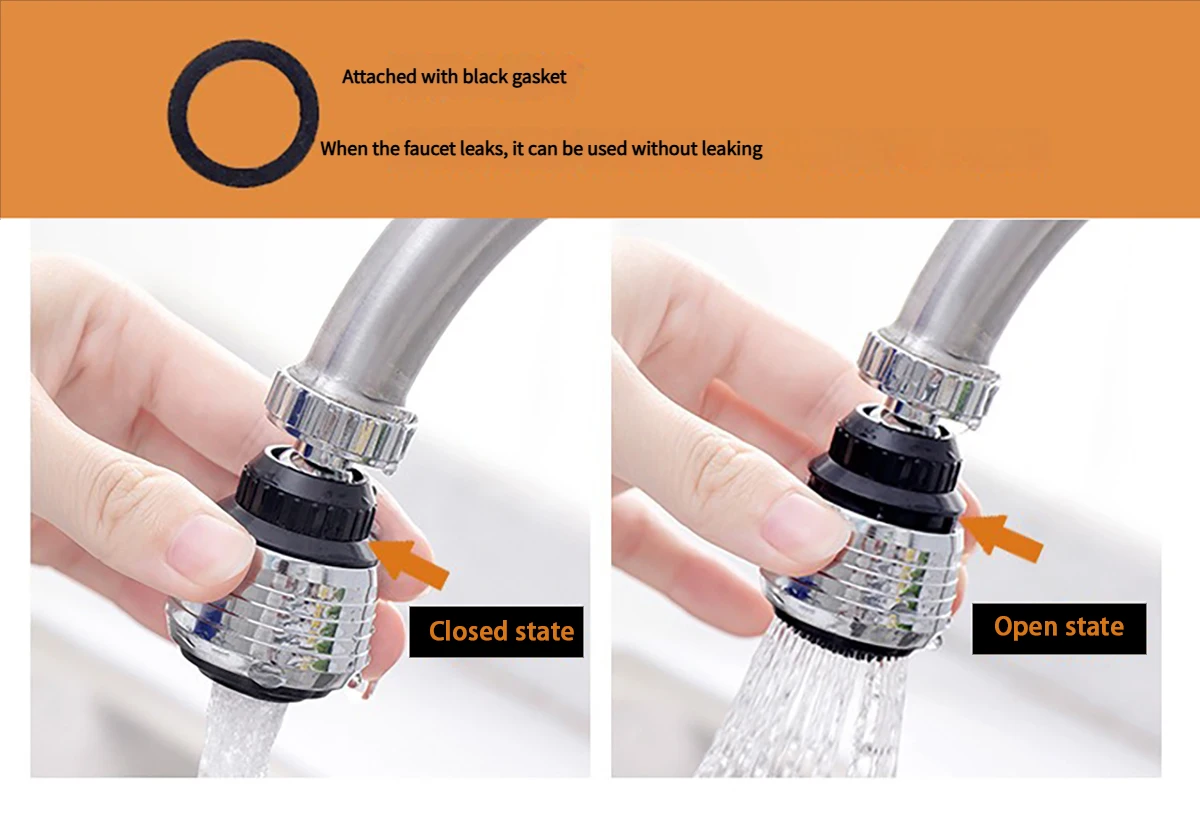 Attached with black gasket

When the faucet leaks, it can be used without leaking

Closed state

Open state