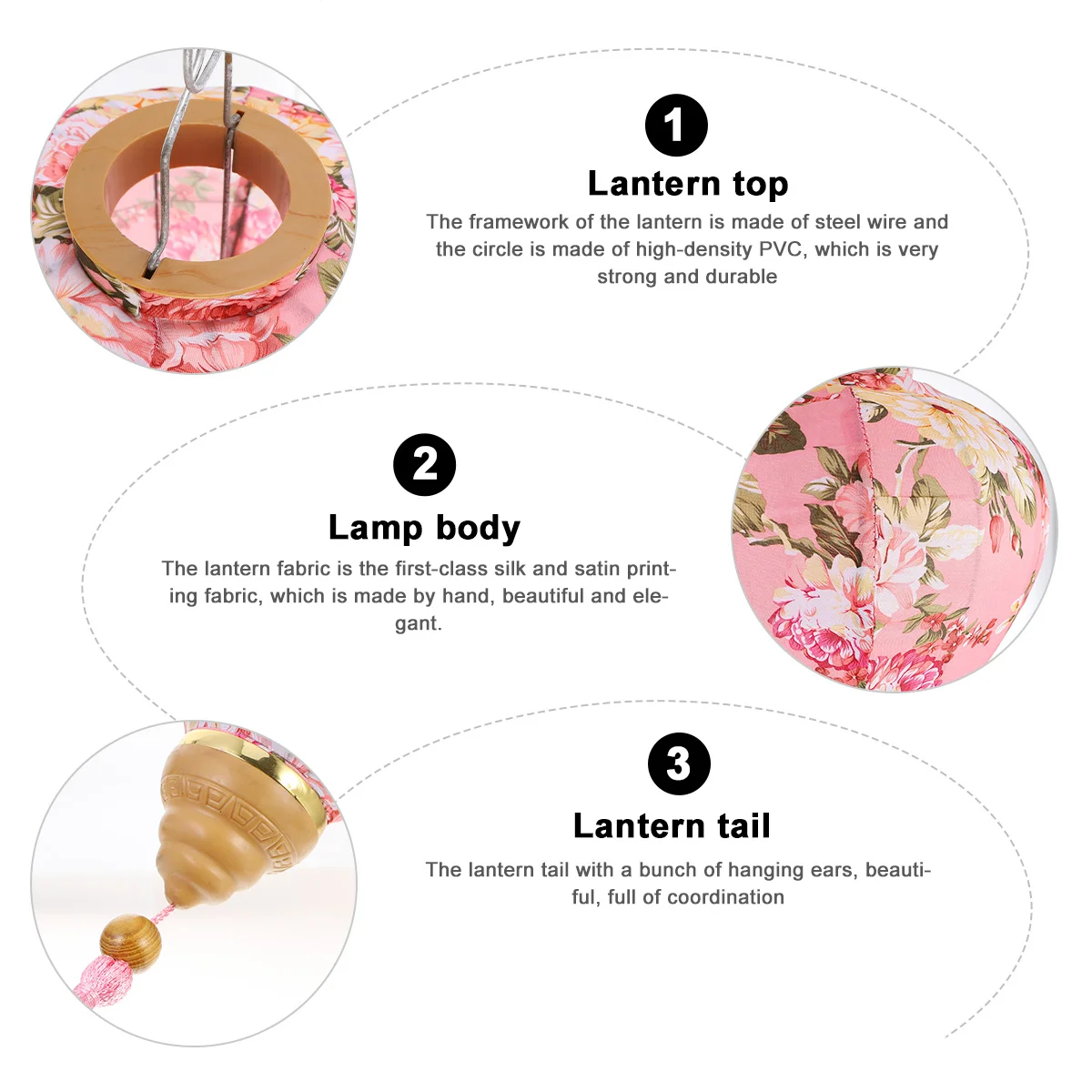 1
Lantern top
The framework of the lantern is made of steel wire and the circle is made of high-density PVC, which is very strong and durable

2
Lamp body
The lantern fabric is the first-class silk and satin printing fabric, which is made by hand, beautiful and elegant.

3
Lantern tail
The lantern tail with a bunch of hanging ears, beautiful, full of coordination