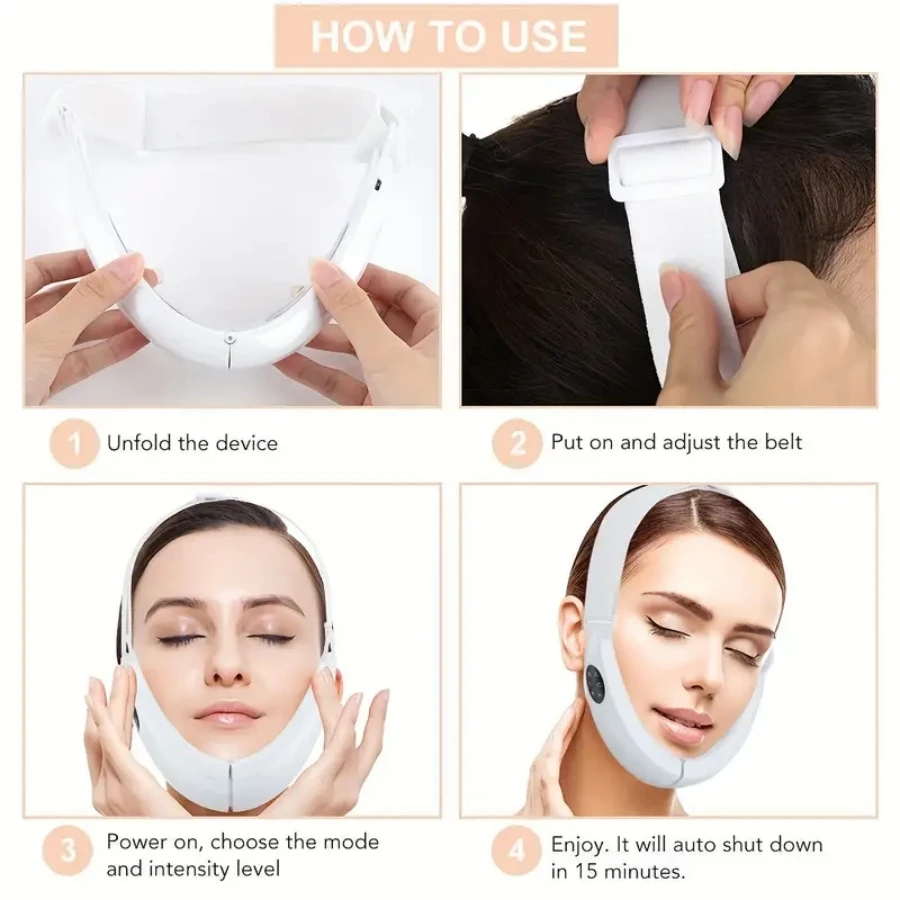 HOW TO USE

1 Unfold the device

2 Put on and adjust the belt

3 Power on, choose the mode and intensity level

4 Enjoy. It will auto shut down in 15 minutes.