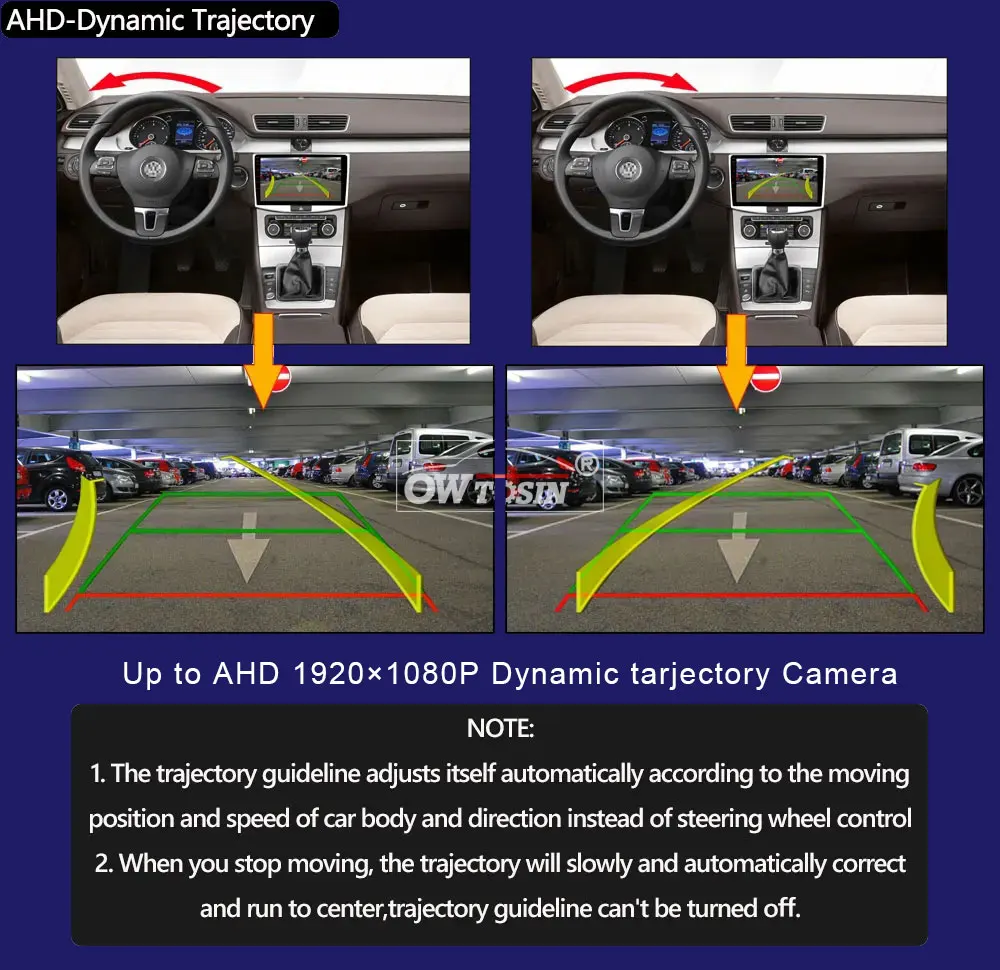 AHD-Dynamic Trajectory

OWTOSIN®

Up to AHD 1920×1080P Dynamic tarjectory Camera

NOTE:
1. The trajectory guideline adjusts itself automatically according to the moving position and speed of car body and direction instead of steering wheel control
2. When you stop moving, the trajectory will slowly and automatically correct and run to center,trajectory guideline can't be turned off.