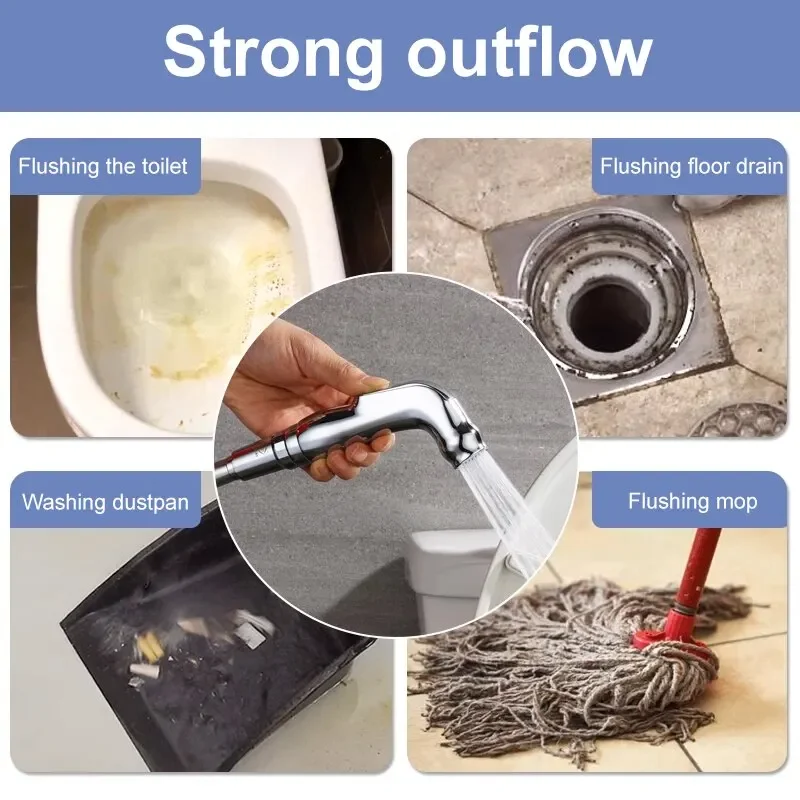 Strong outflow

Flushing the toilet

Flushing floor drain

Washing dustpan

Flushing mop