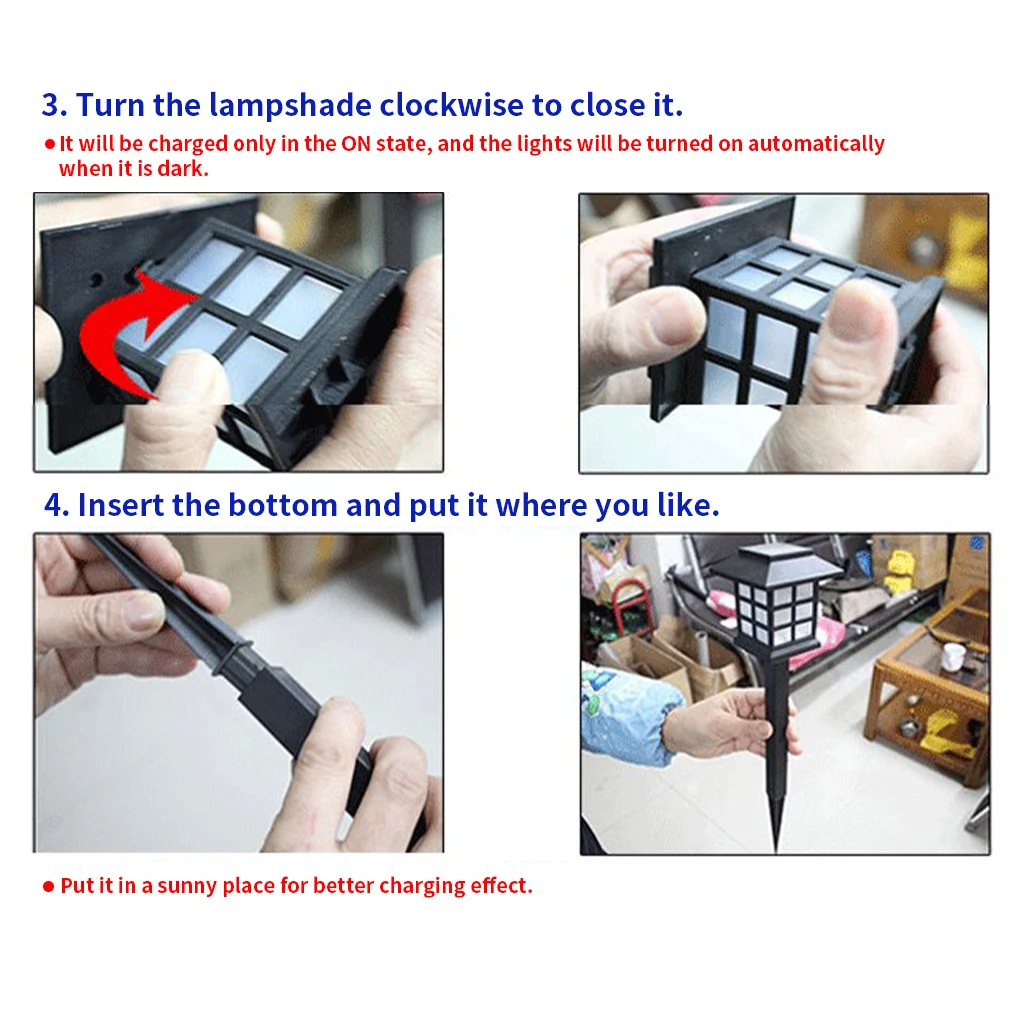 3. Turn the lampshade clockwise to close it.

● It will be charged only in the ON state, and the lights will be turned on automatically when it is dark.

4. Insert the bottom and put it where you like.

● Put it in a sunny place for better charging effect.