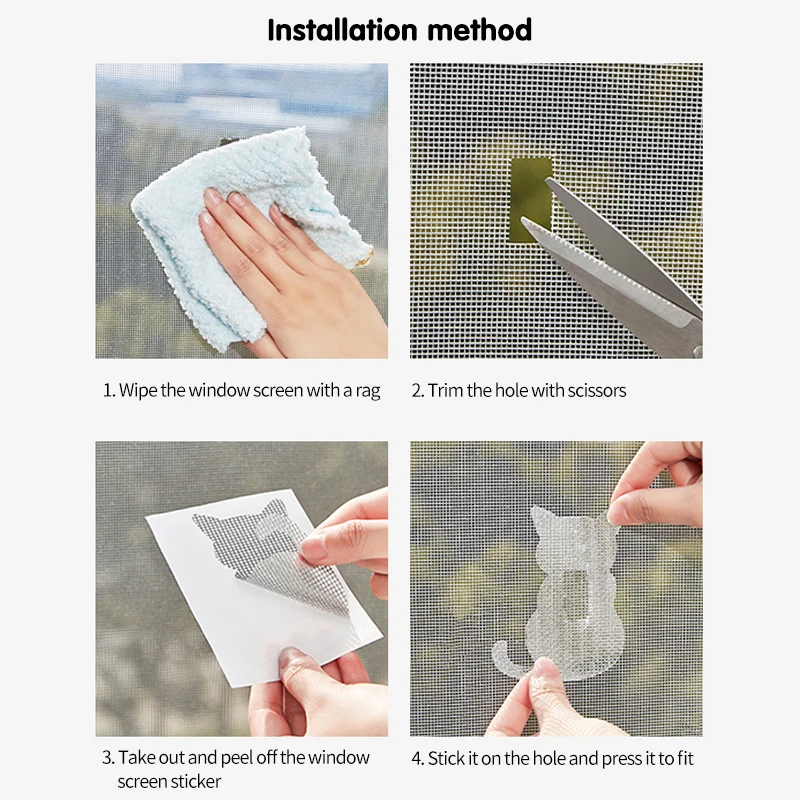 Installation method

1. Wipe the window screen with a rag

2. Trim the hole with scissors

3. Take out and peel off the window screen sticker

4. Stick it on the hole and press it to fit