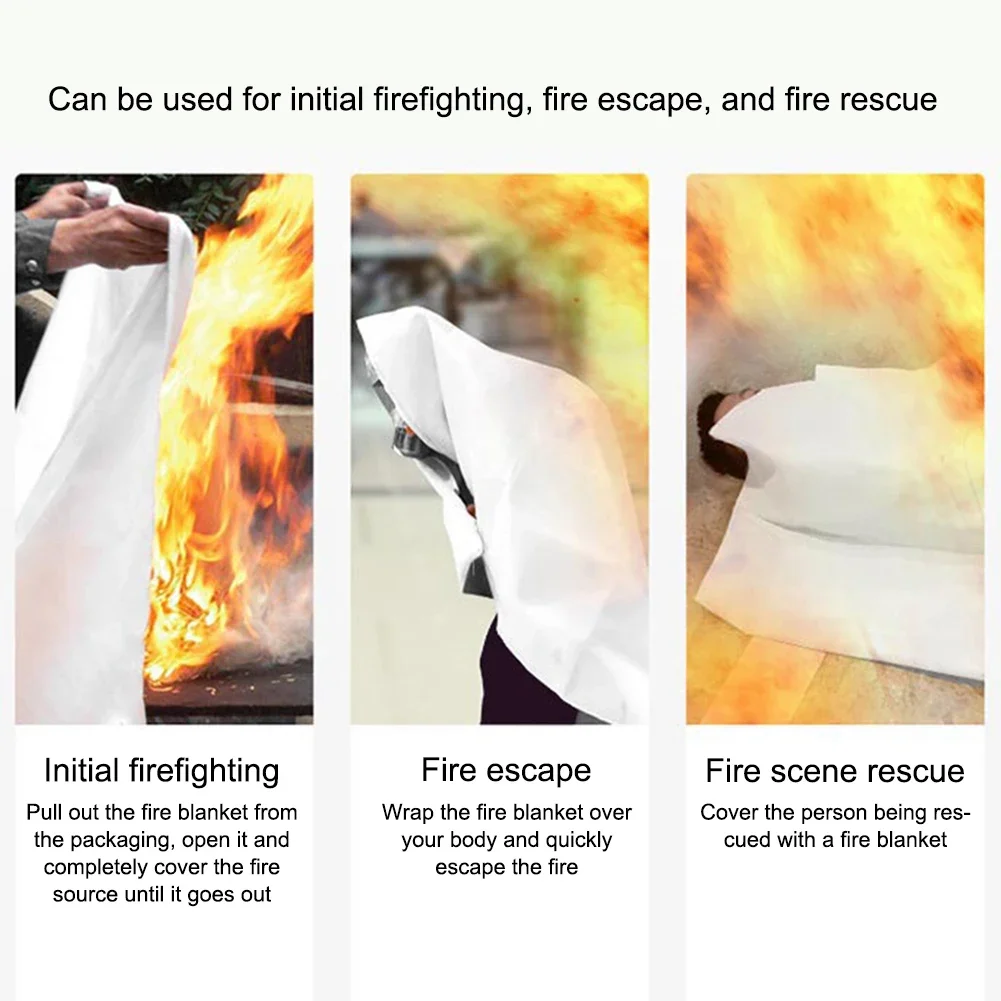 Can be used for initial firefighting, fire escape, and fire rescue

Initial firefighting

Pull out the fire blanket from the packaging, open it and completely cover the fire source until it goes out

Fire escape

Wrap the fire blanket over your body and quickly escape the fire

Fire scene rescue

Cover the person being rescued with a fire blanket