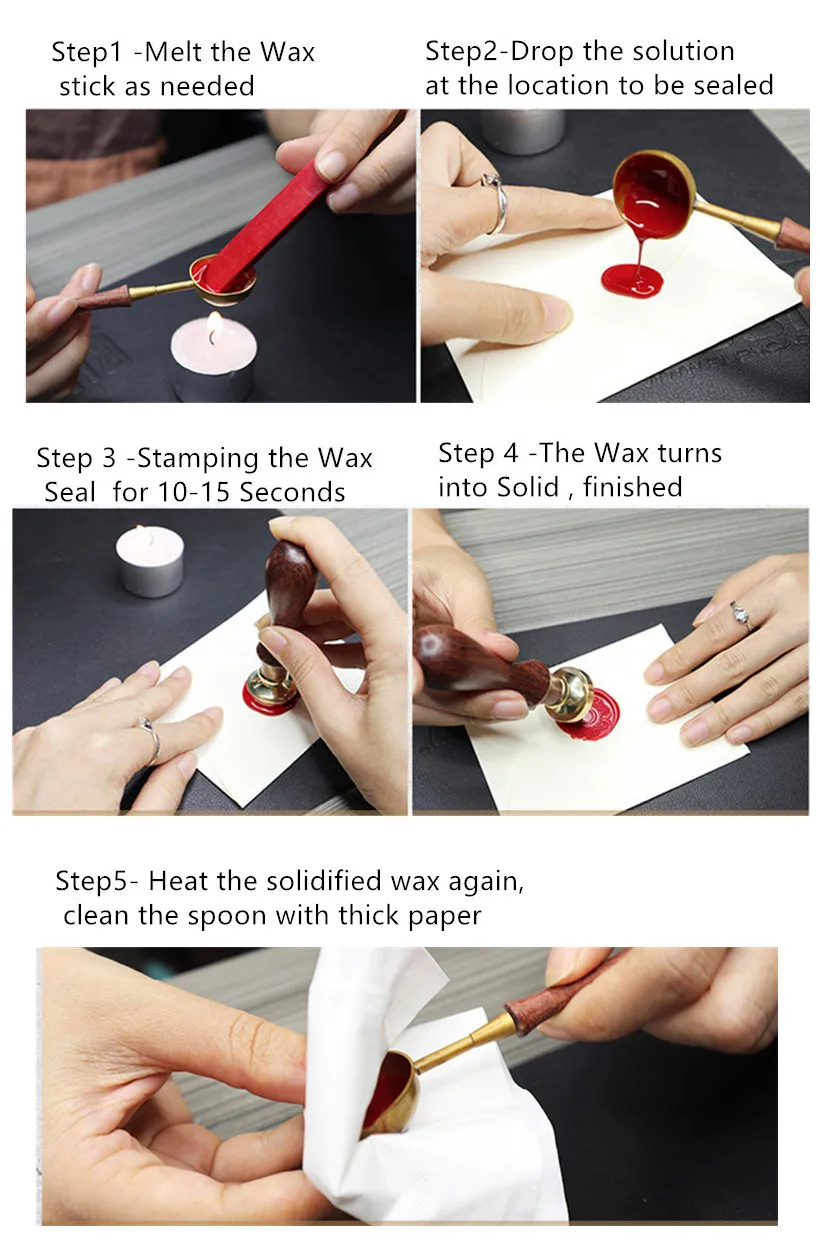 Step1 -Melt the Wax stick as needed

Step2-Drop the solution at the location to be sealed

Step 3 -Stamping the Wax Seal for 10-15 Seconds

Step 4 -The Wax turns into Solid , finished

Step5- Heat the solidified wax again, clean the spoon with thick paper