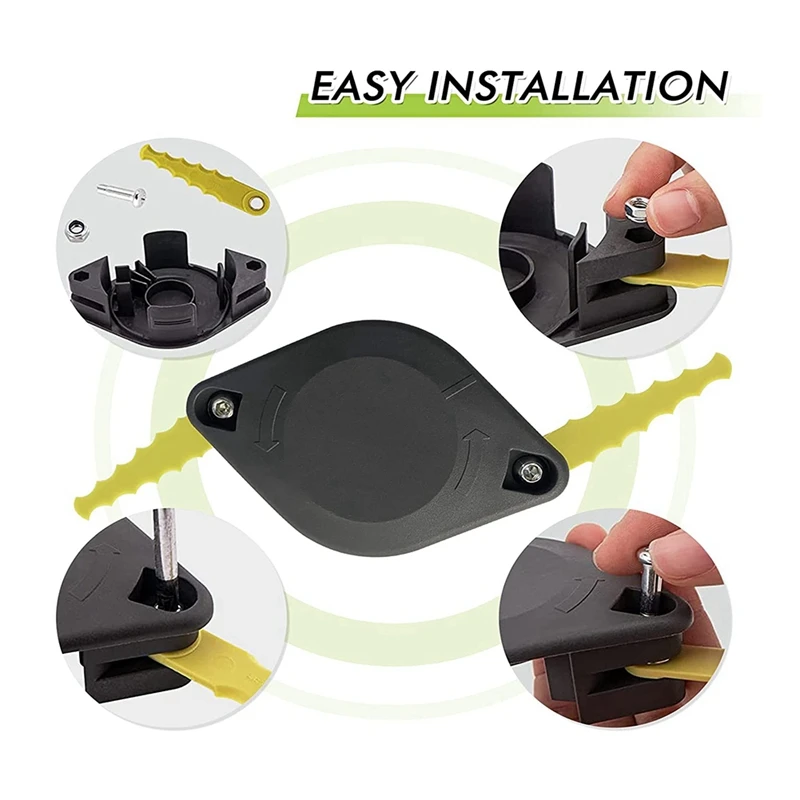 EASY INSTALLATION