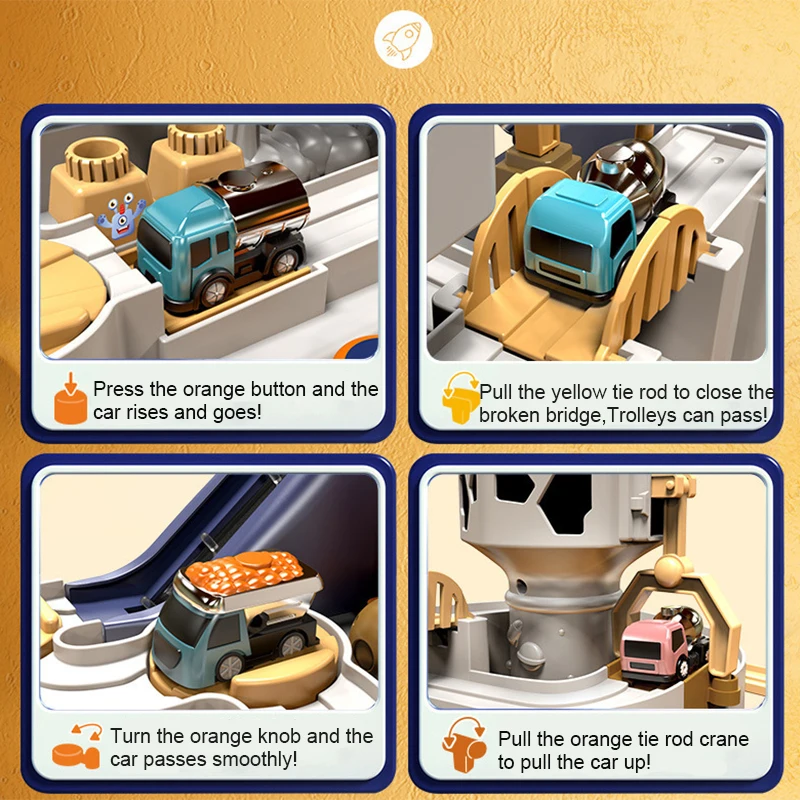 Press the orange button and the car rises and goes!

Pull the yellow tie rod to close the broken bridge,Trolleys can pass!

Turn the orange knob and the car passes smoothly!

Pull the orange tie rod crane to pull the car up!