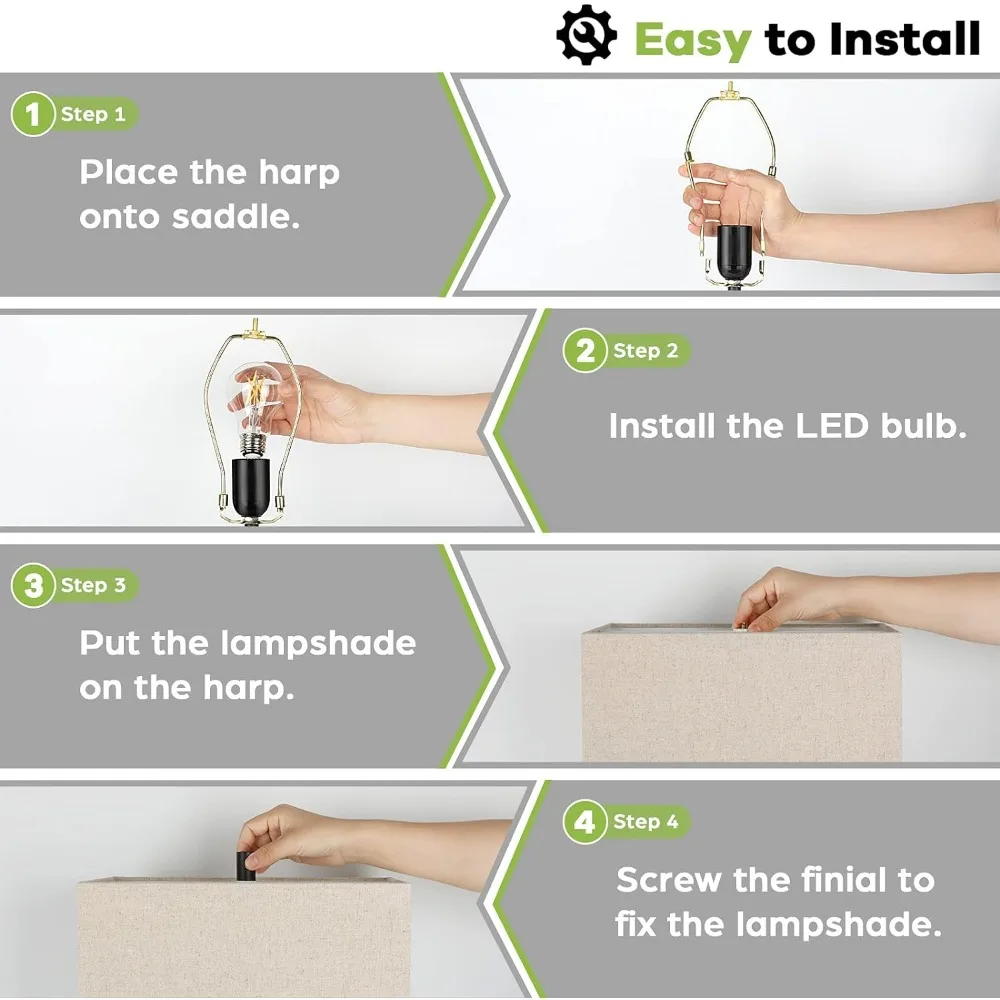 Easy to Install

1 Step 1

Place the harp onto saddle.

2 Step 2

Install the LED bulb.

3 Step 3

Put the lampshade on the harp.

4 Step 4

Screw the finial to fix the lampshade.