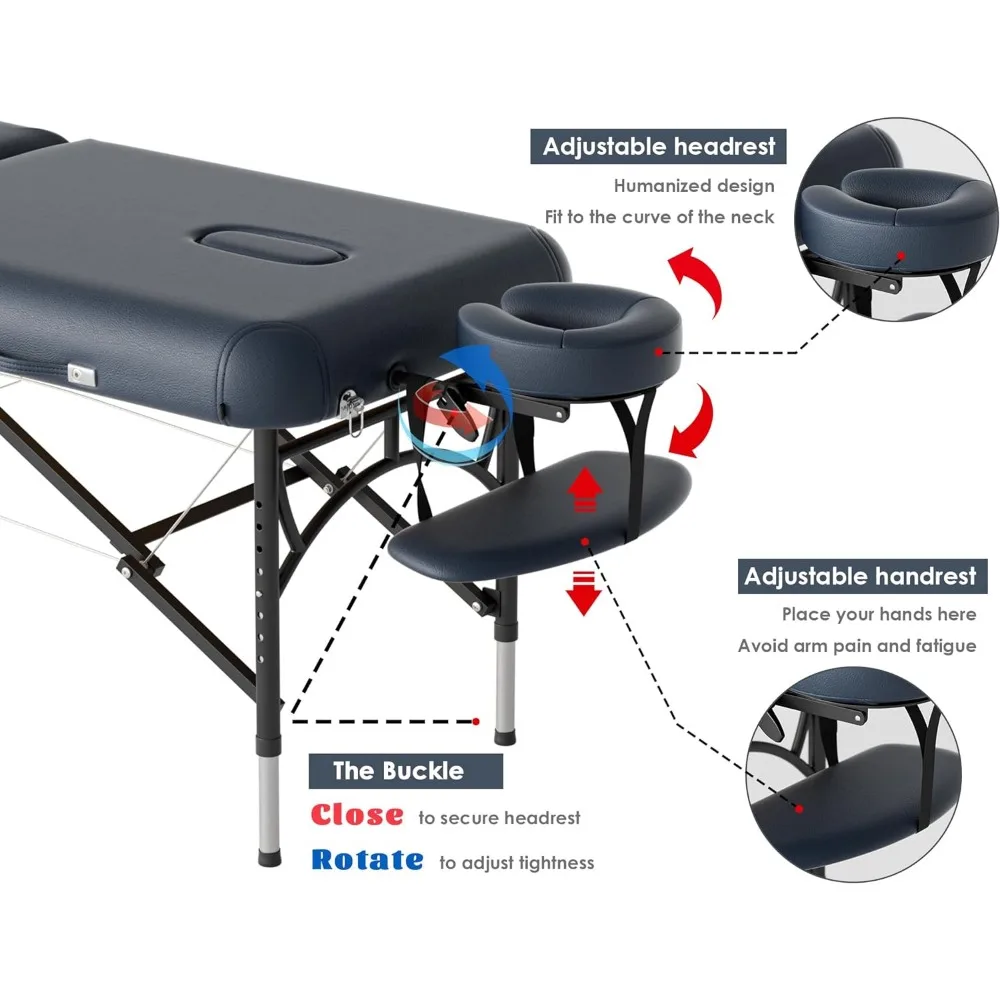 Adjustable headrest

Humanized design

Fit to the curve of the neck

Adjustable handrest

Place your hands here

Avoid arm pain and fatigue

The Buckle

Close to secure headrest

Rotate to adjust tightness