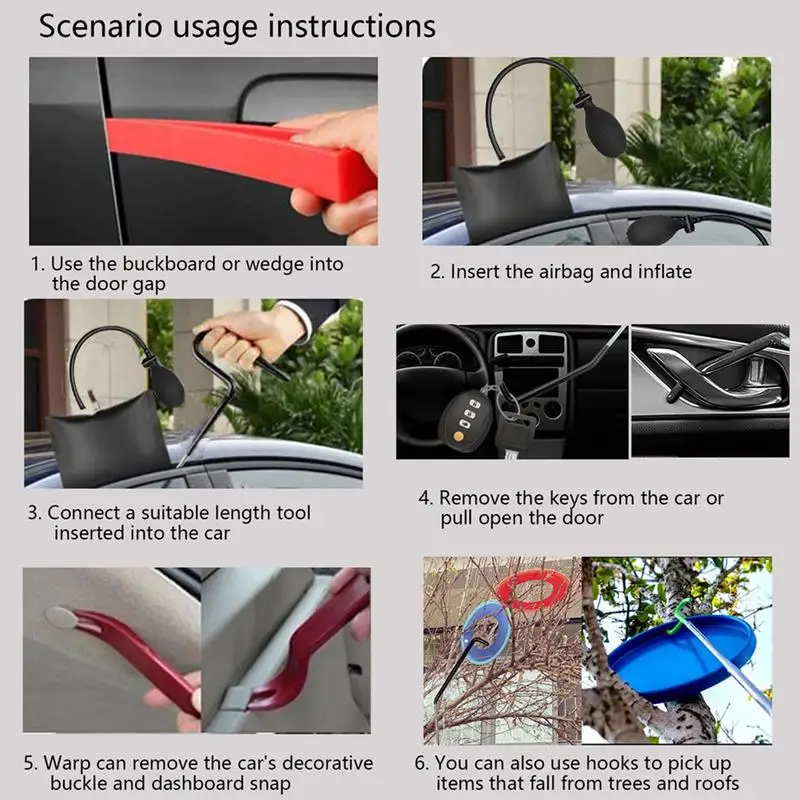 Scenario usage instructions

1. Use the buckboard or wedge into the door gap

2. Insert the airbag and inflate

3. Connect a suitable length tool inserted into the car

4. Remove the keys from the car or pull open the door

5. Warp can remove the car's decorative buckle and dashboard snap

6. You can also use hooks to pick up items that fall from trees and roofs