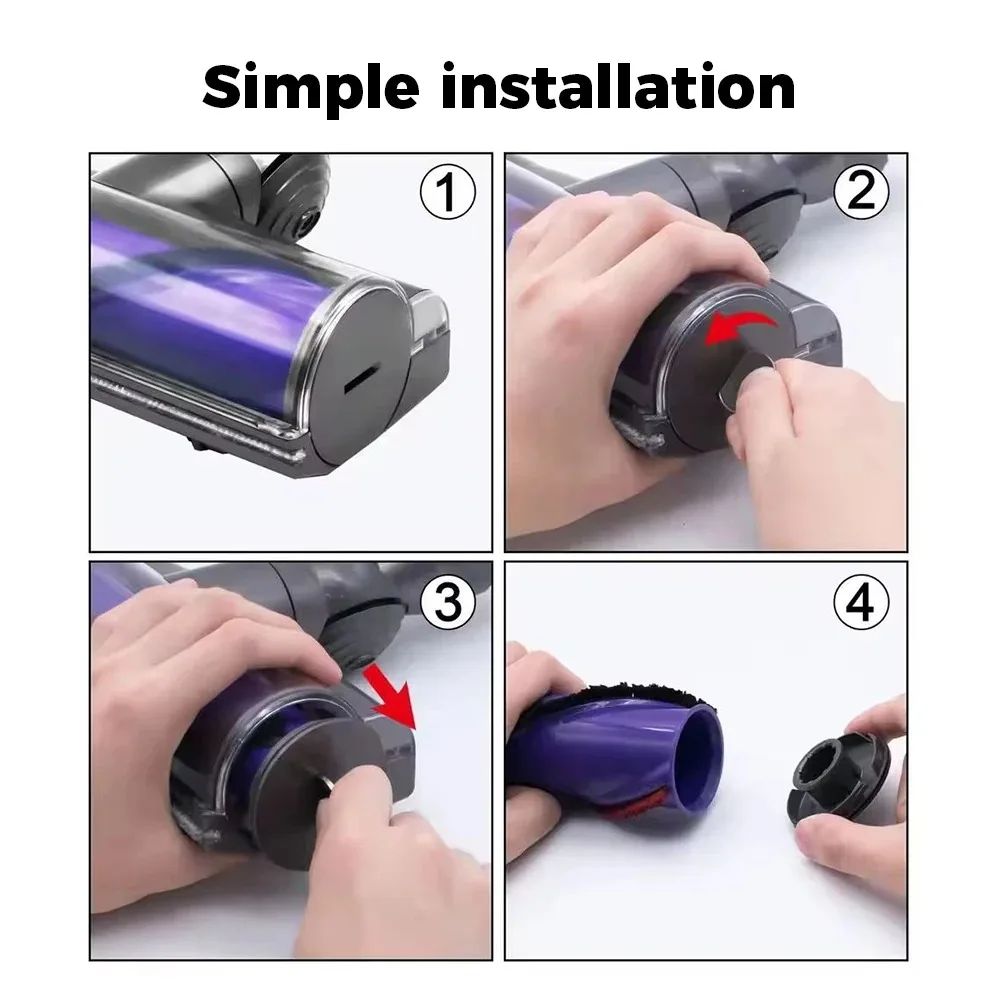 Simple installation

1

2

3

4