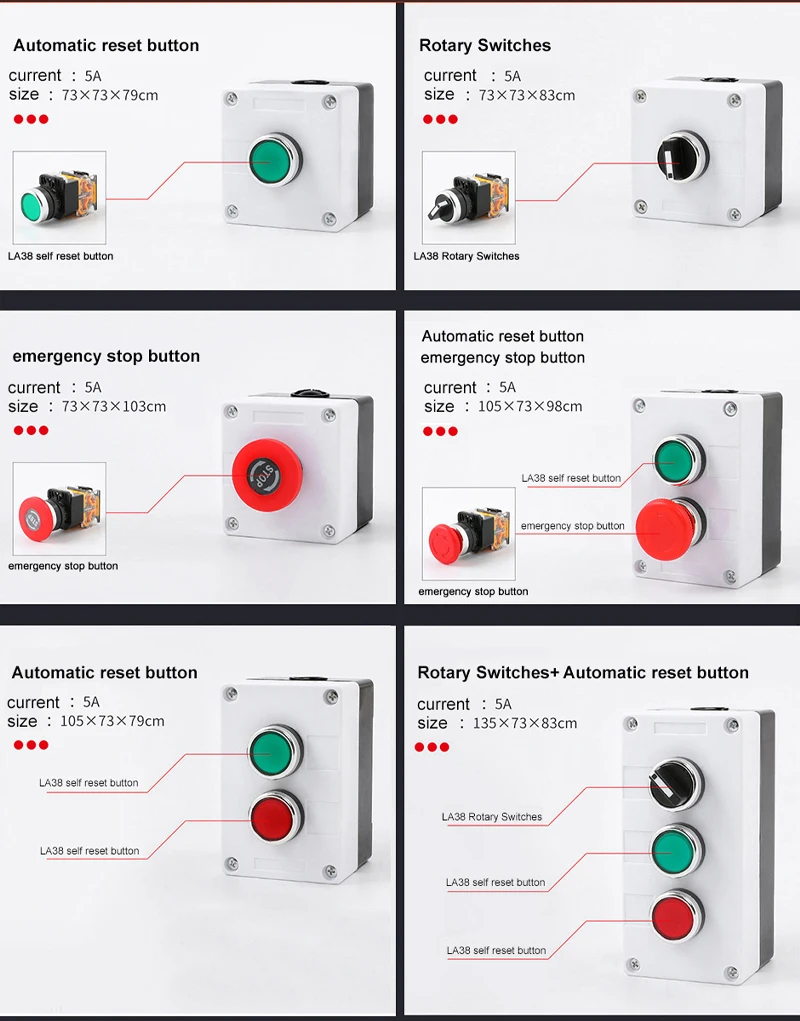 Automatic reset button

current : 5A
size : 73×73×79cm

LA38 self reset button

Rotary Switches

current : 5A
size : 73×73×83cm

LA38 Rotary Switches

emergency stop button

current : 5A
size : 73×73×103cm

STOP

emergency stop button

Automatic reset button
emergency stop button

current : 5A
size : 105×73×98cm

LA38 self reset button

emergency stop button

emergency stop button

Automatic reset button

current : 5A
size : 105×73×79cm

LA38 self reset button

LA38 self reset button

Rotary Switches+ Automatic reset button

current : 5A
size : 135×73×83cm

LA38 Rotary Switches

LA38 self reset button

LA38 self reset button