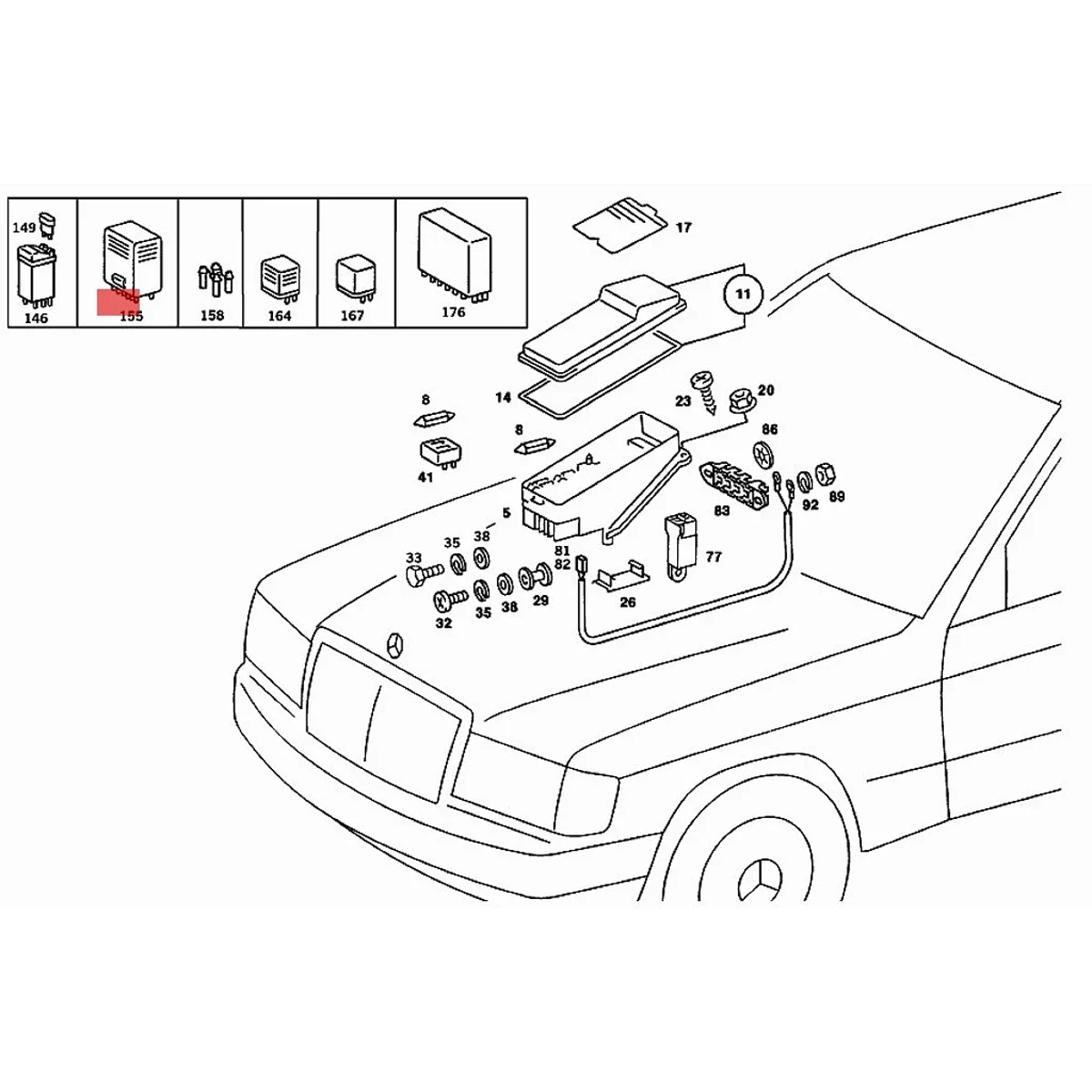 149
146
155
158
164
167
176
17
11
14
23
20
8
8
86
41
83
92
89
5
35
38
33
81
82
77
26
32
35
38
29