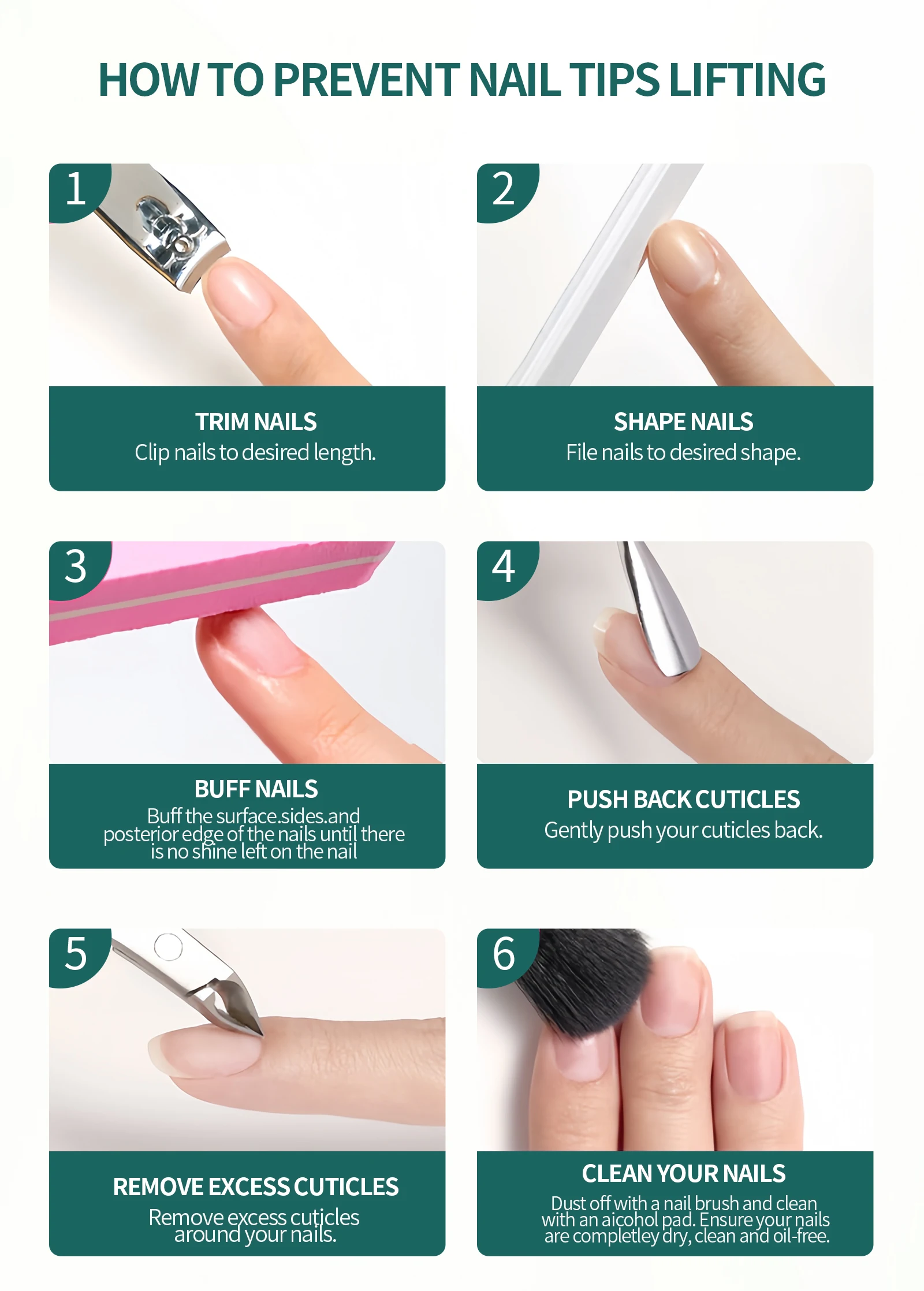 HOW TO PREVENT NAIL TIPS LIFTING

1

TRIM NAILS
Clip nails to desired length.

2

SHAPE NAILS
File nails to desired shape.

3

BUFF NAILS
Buff the surface.sides.and posterior edge of the nails until there is no shine left on the nail

4

PUSH BACK CUTICLES
Gently push your cuticles back.

5

REMOVE EXCESS CUTICLES
Remove excess cuticles around your nails.

6

CLEAN YOUR NAILS
Dust off with a nail brush and clean with an aicohol pad. Ensure your nails are completley dry, clean and oil-free.