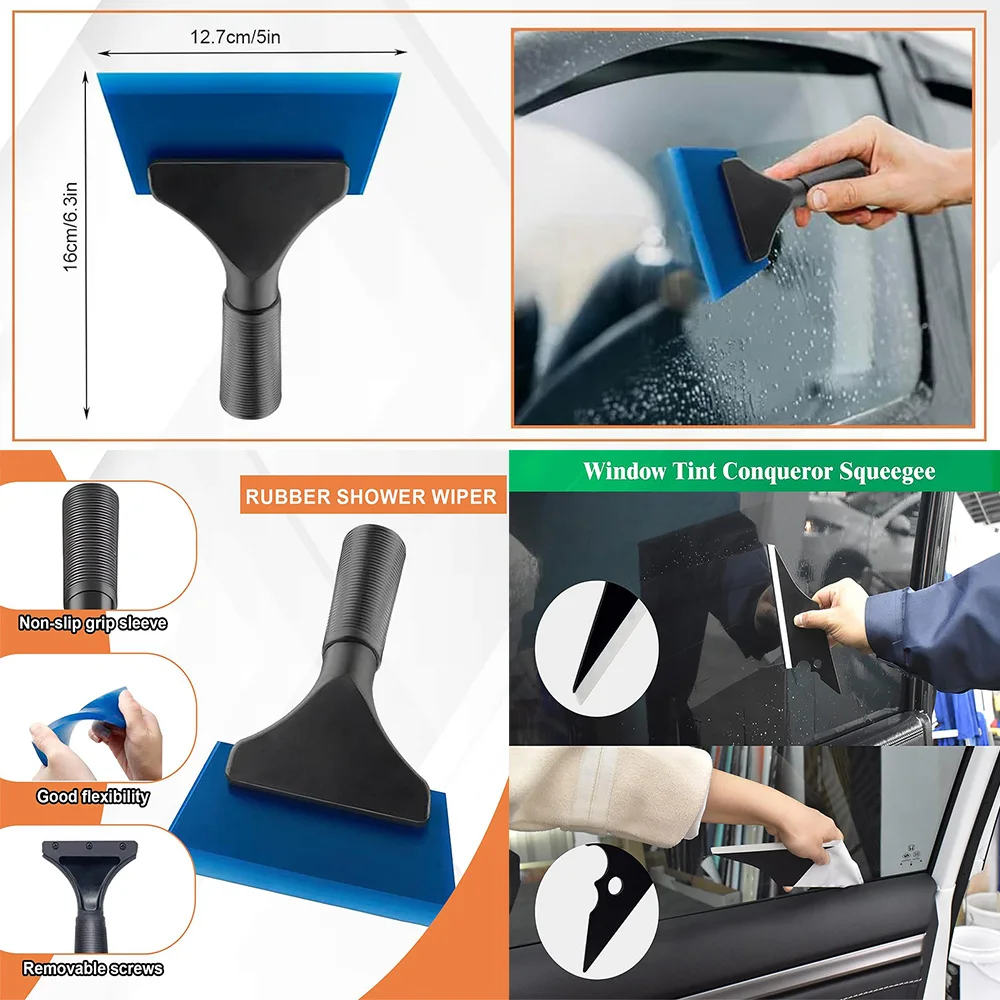 12.7cm/5in

16cm/6.3in

RUBBER SHOWER WIPER

Non-slip grip sleeve

Good flexibility

Removable screws

Window Tint Conqueror Squeegee