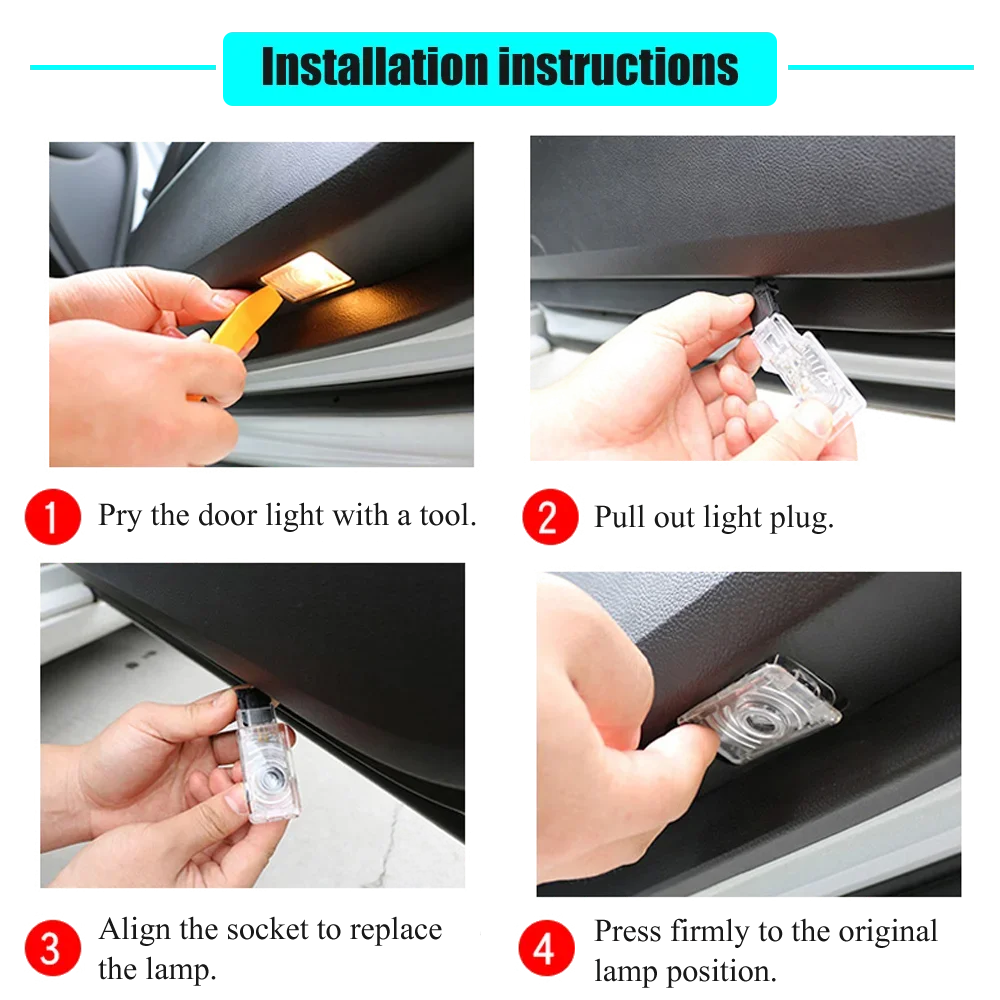 Installation instructions

1 Pry the door light with a tool.

2 Pull out light plug.

3 Align the socket to replace the lamp.

4 Press firmly to the original lamp position.