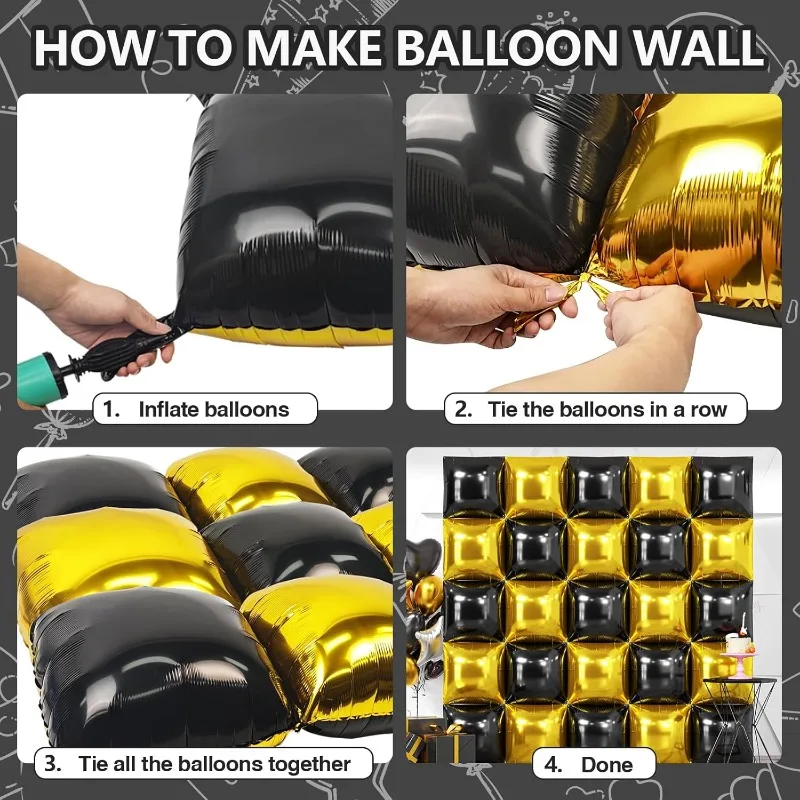 HOW TO MAKE BALLOON WALL

1. Inflate balloons

2. Tie the balloons in a row

3. Tie all the balloons together

4. Done