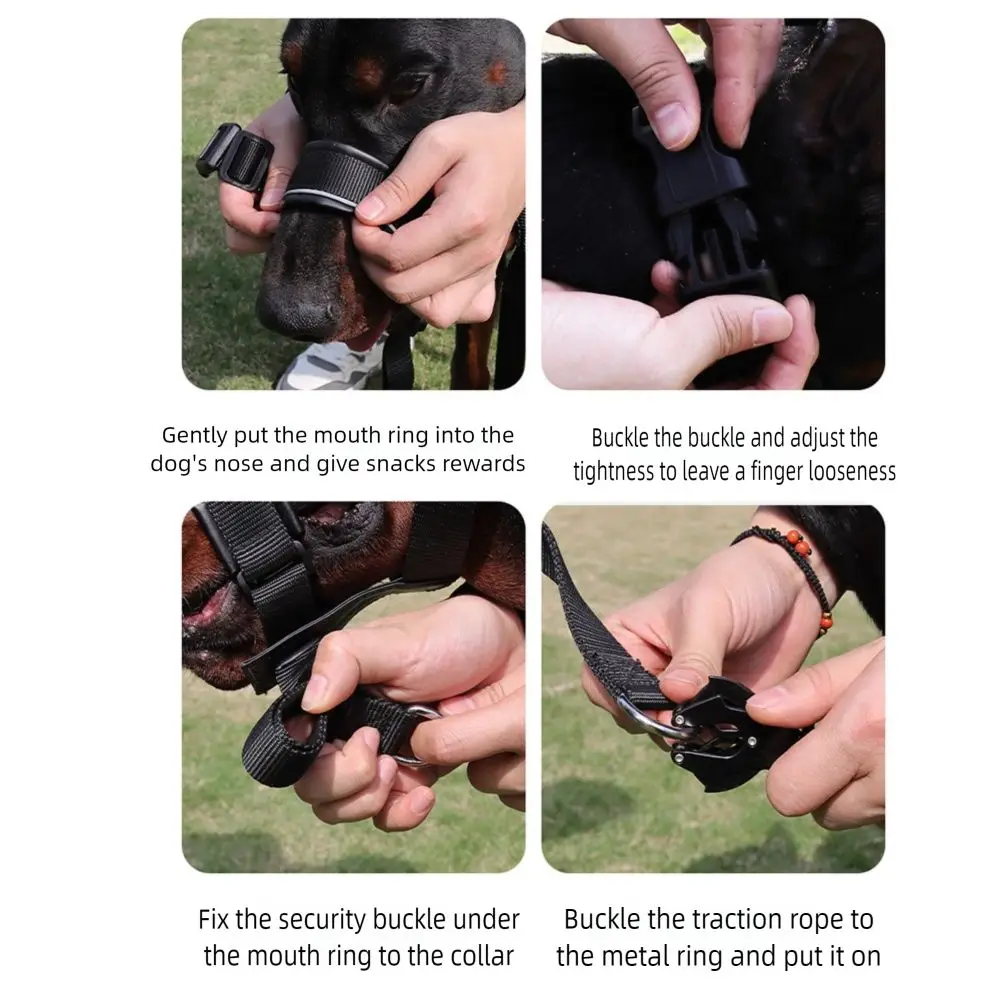 Gently put the mouth ring into the dog's nose and give snacks rewards

Buckle the buckle and adjust the tightness to leave a finger looseness

Fix the security buckle under the mouth ring to the collar

Buckle the traction rope to the metal ring and put it on