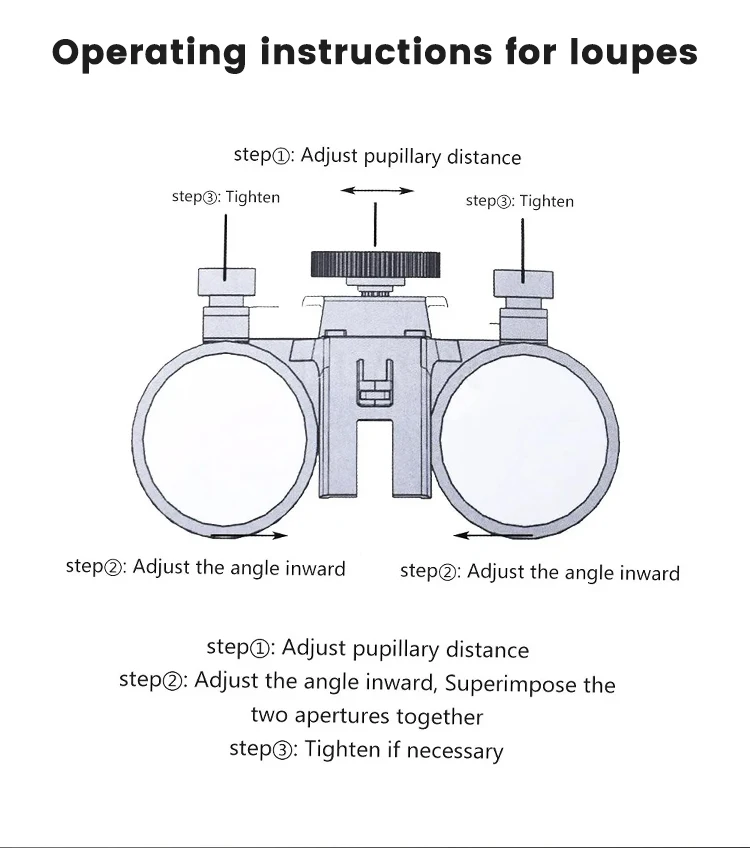 Operating instructions for loupes

step①: Adjust pupillary distance

step③: Tighten

step③: Tighten

step②: Adjust the angle inward

step②: Adjust the angle inward

step①: Adjust pupillary distance
step②: Adjust the angle inward, Superimpose the two apertures together
step③: Tighten if necessary