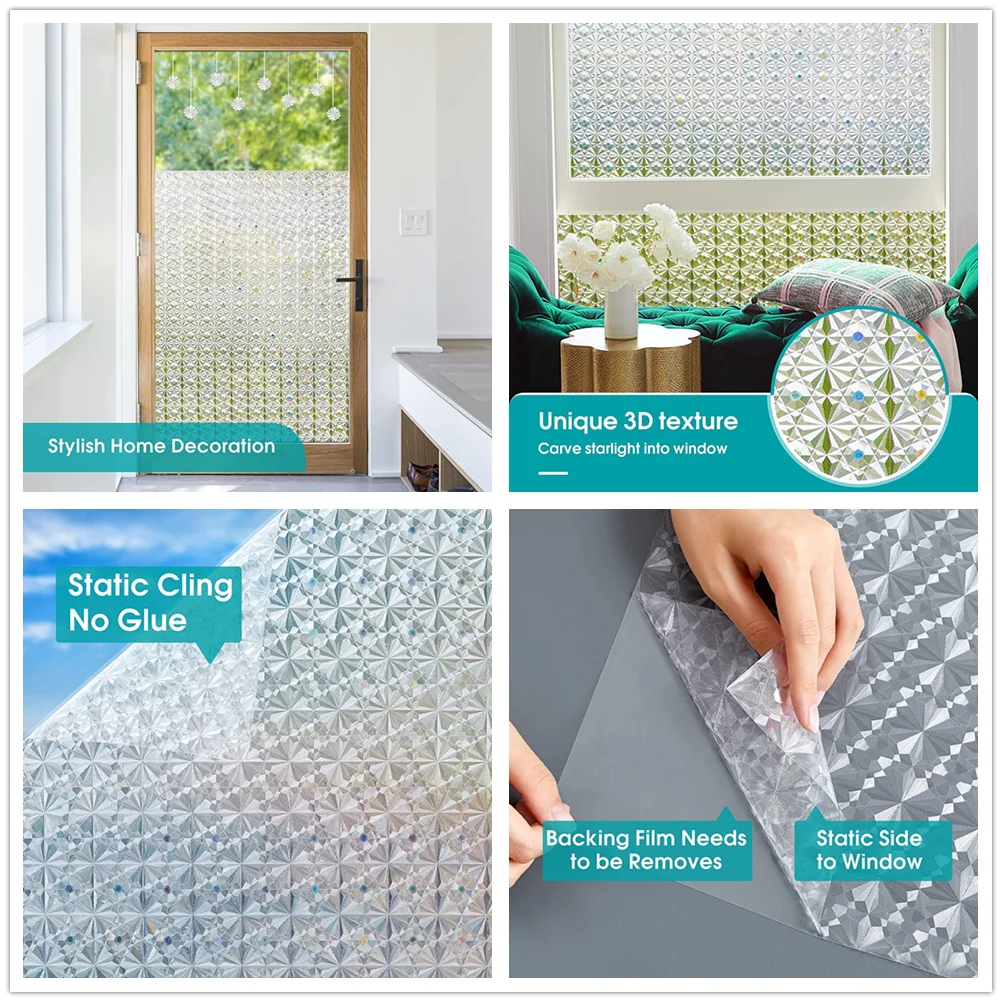 Stylish Home Decoration

Unique 3D texture
Carve starlight into window

Static Cling
No Glue

Backing Film Needs to be Removes

Static Side to Window