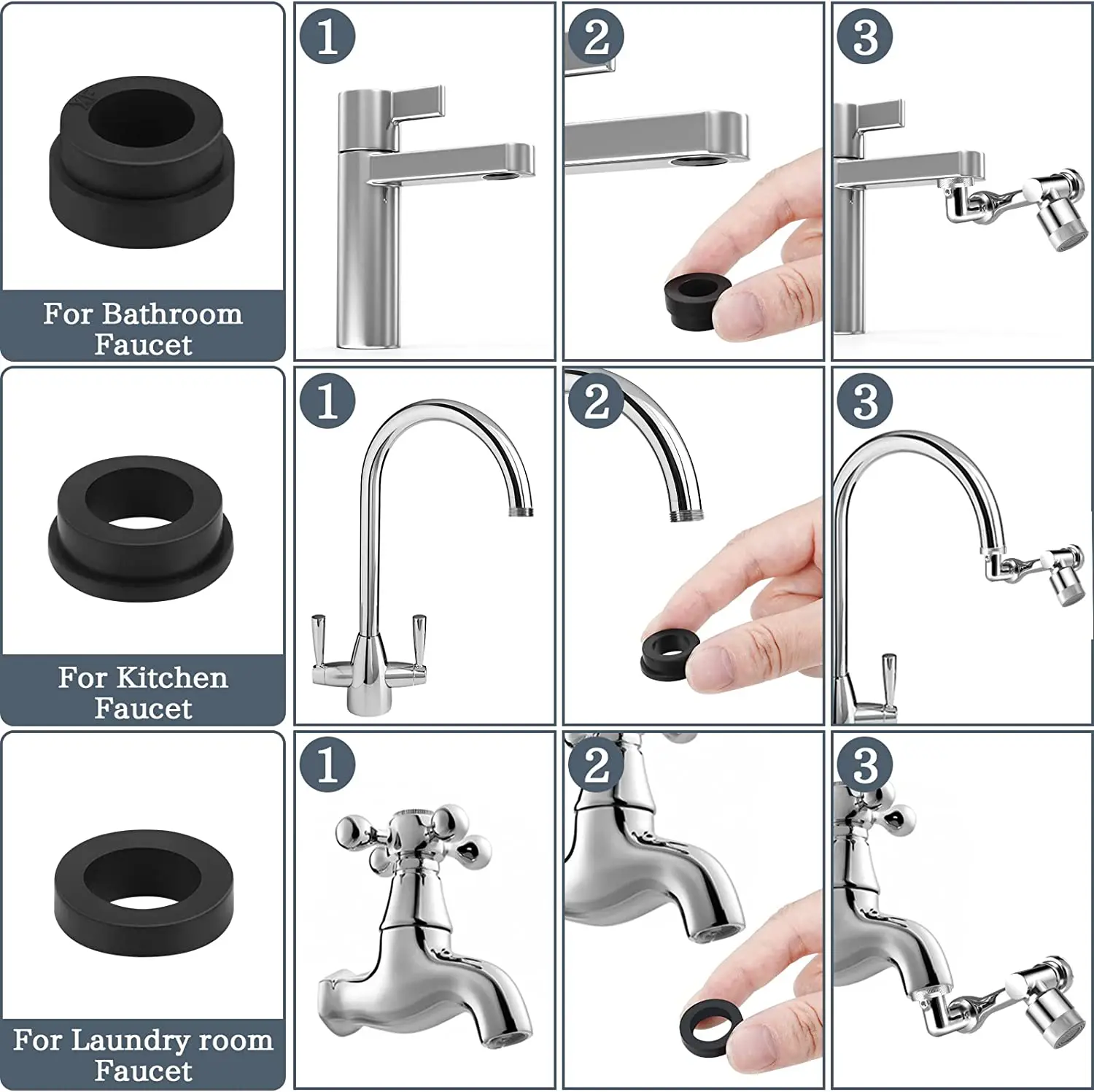 For Bathroom Faucet

1

2

3

For Kitchen Faucet

1

2

3

For Laundry room Faucet

1

2

3