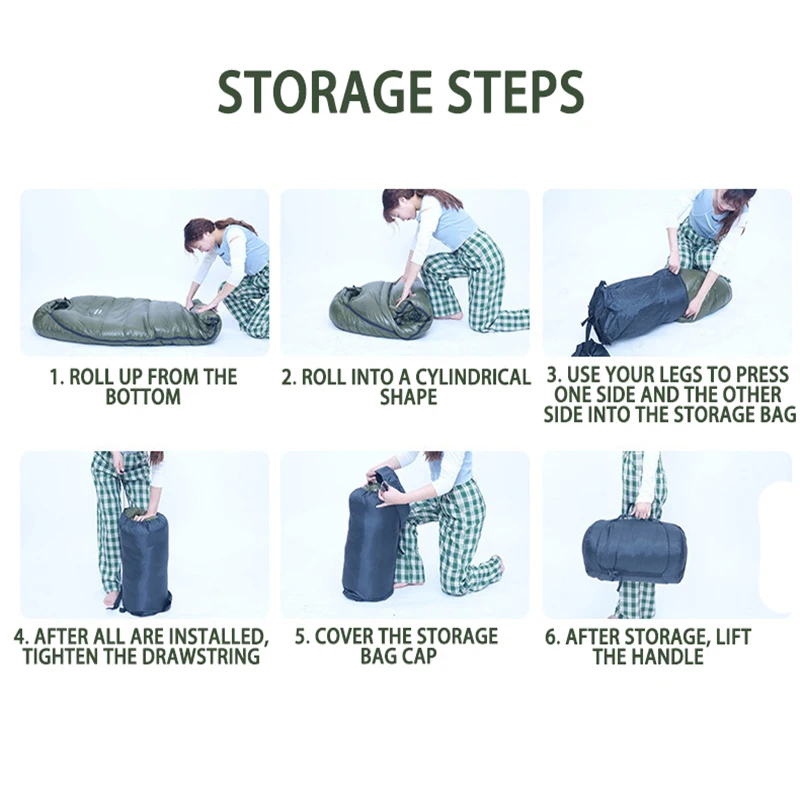 STORAGE STEPS

1. ROLL UP FROM THE BOTTOM

2. ROLL INTO A CYLINDRICAL SHAPE

3. USE YOUR LEGS TO PRESS ONE SIDE AND THE OTHER SIDE INTO THE STORAGE BAG

4. AFTER ALL ARE INSTALLED, TIGHTEN THE DRAWSTRING

5. COVER THE STORAGE BAG CAP

6. AFTER STORAGE, LIFT THE HANDLE