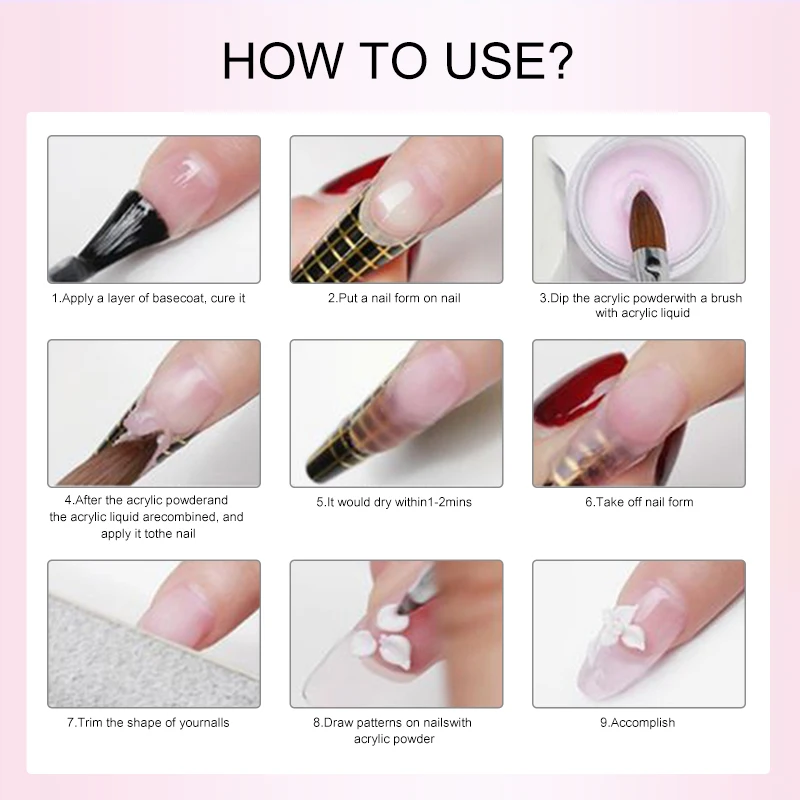 HOW TO USE?

1.Apply a layer of basecoat, cure it

2.Put a nail form on nail

3.Dip the acrylic powderwith a brush with acrylic liquid

4.After the acrylic powderand the acrylic liquid arecombined, and apply it tothe nail

5.It would dry within1-2mins

6.Take off nail form

7.Trim the shape of yournalls

8.Draw patterns on nailswith acrylic powder

9.Accomplish