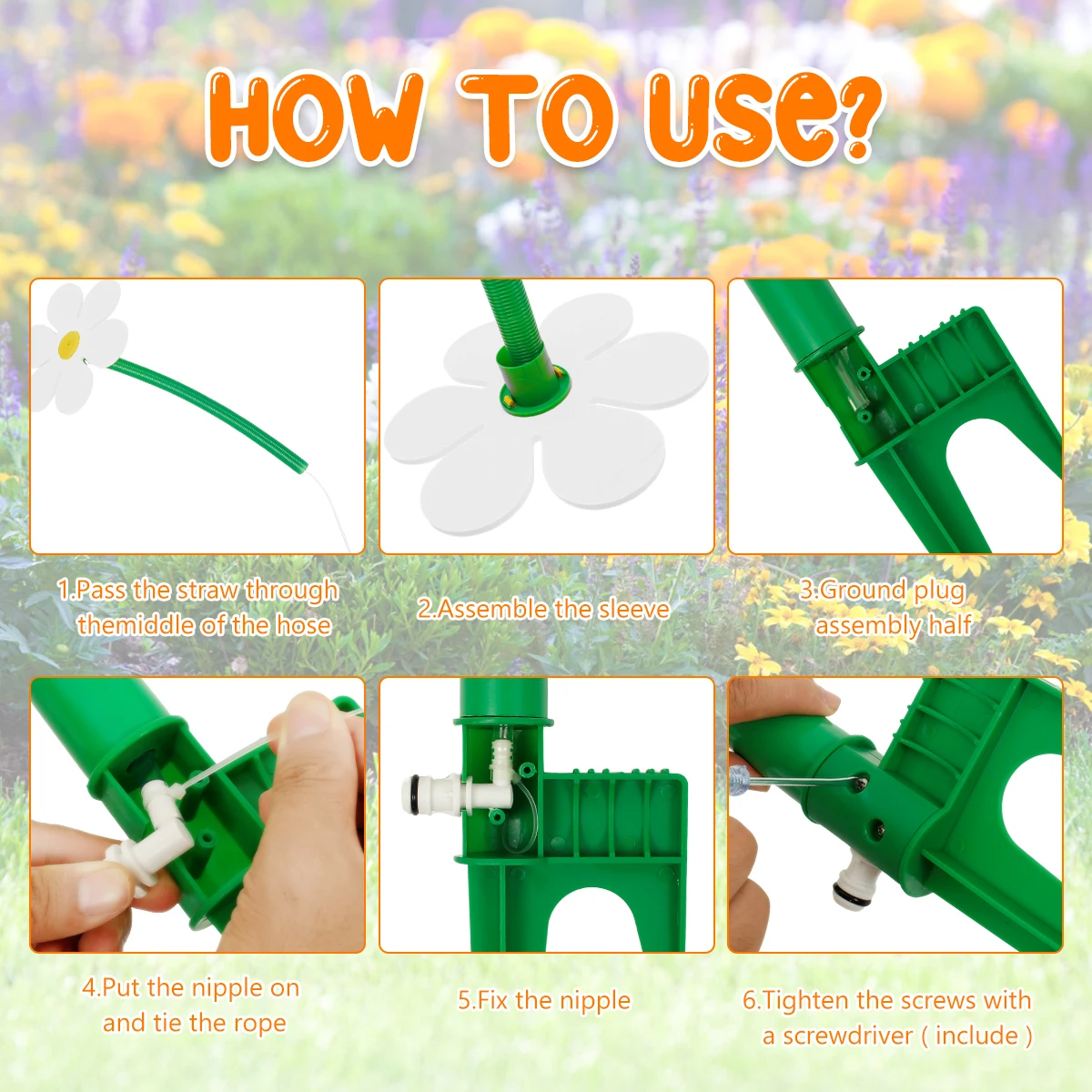 HOW TO USE?

1.Pass the straw through themiddle of the hose

2.Assemble the sleeve

3.Ground plug assembly half

4.Put the nipple on and tie the rope

5.Fix the nipple

6.Tighten the screws with a screwdriver ( include )