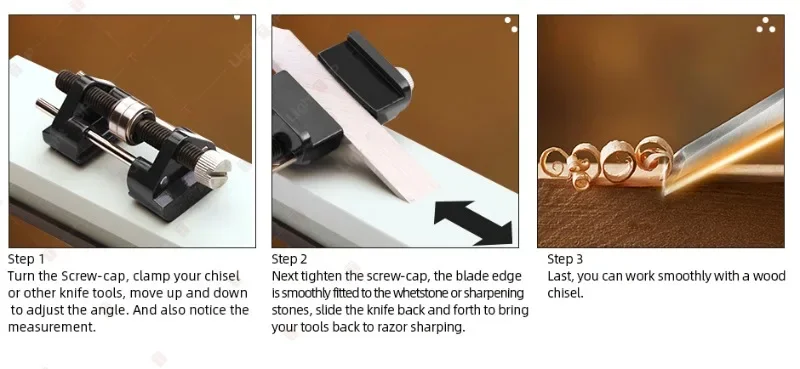 Step 1
Turn the Screw-cap, clamp your chisel or other knife tools, move up and down to adjust the angle. And also notice the measurement.

Step 2
Next tighten the screw-cap, the blade edge is smoothly fitted to the whetstone or sharpening stones, slide the knife back and forth to bring your tools back to razor sharping.

Step 3
Last, you can work smoothly with a wood chisel.