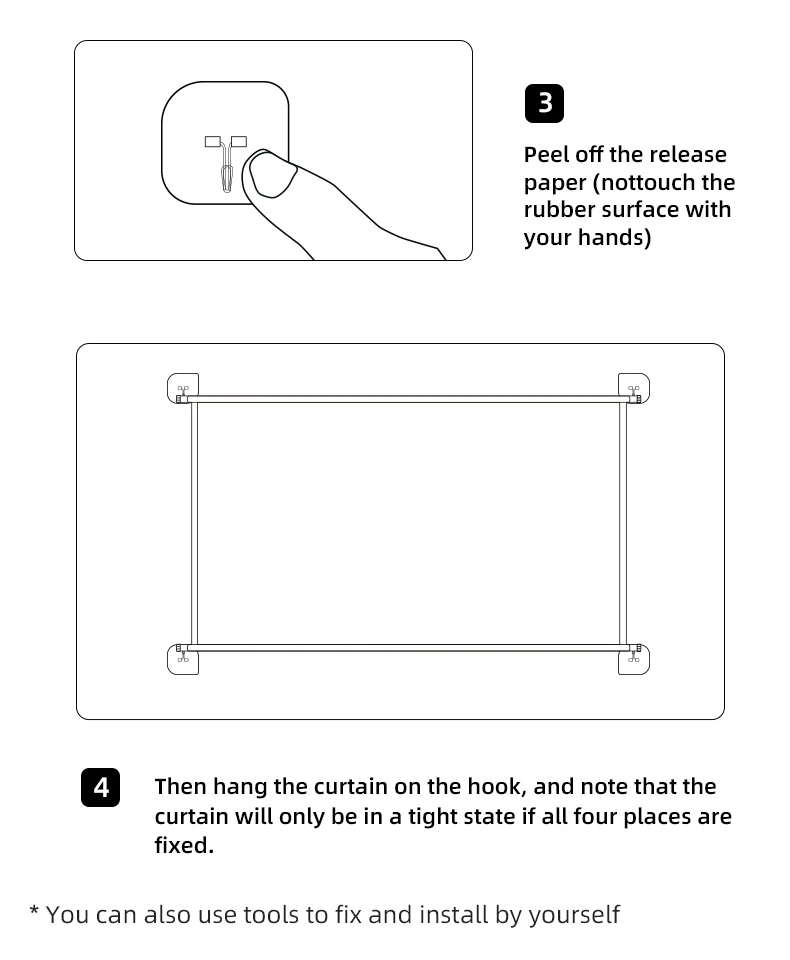 3

Peel off the release paper (nottouch the rubber surface with your hands)

4

Then hang the curtain on the hook, and note that the curtain will only be in a tight state if all four places are fixed.

* You can also use tools to fix and install by yourself