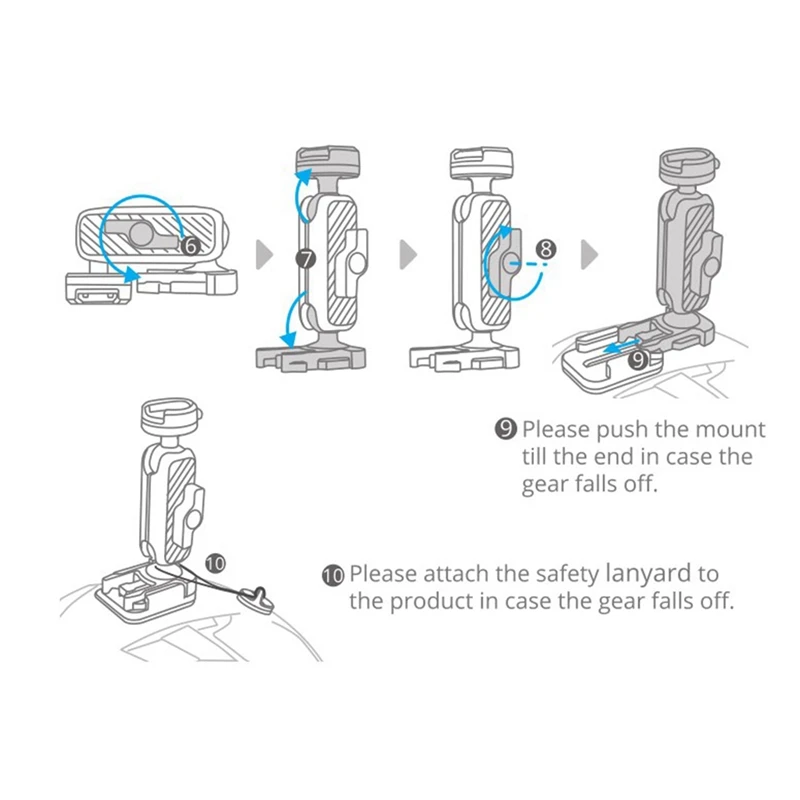 6

7

8

9

9 Please push the mount till the end in case the gear falls off.

10

10 Please attach the safety lanyard to the product in case the gear falls off.