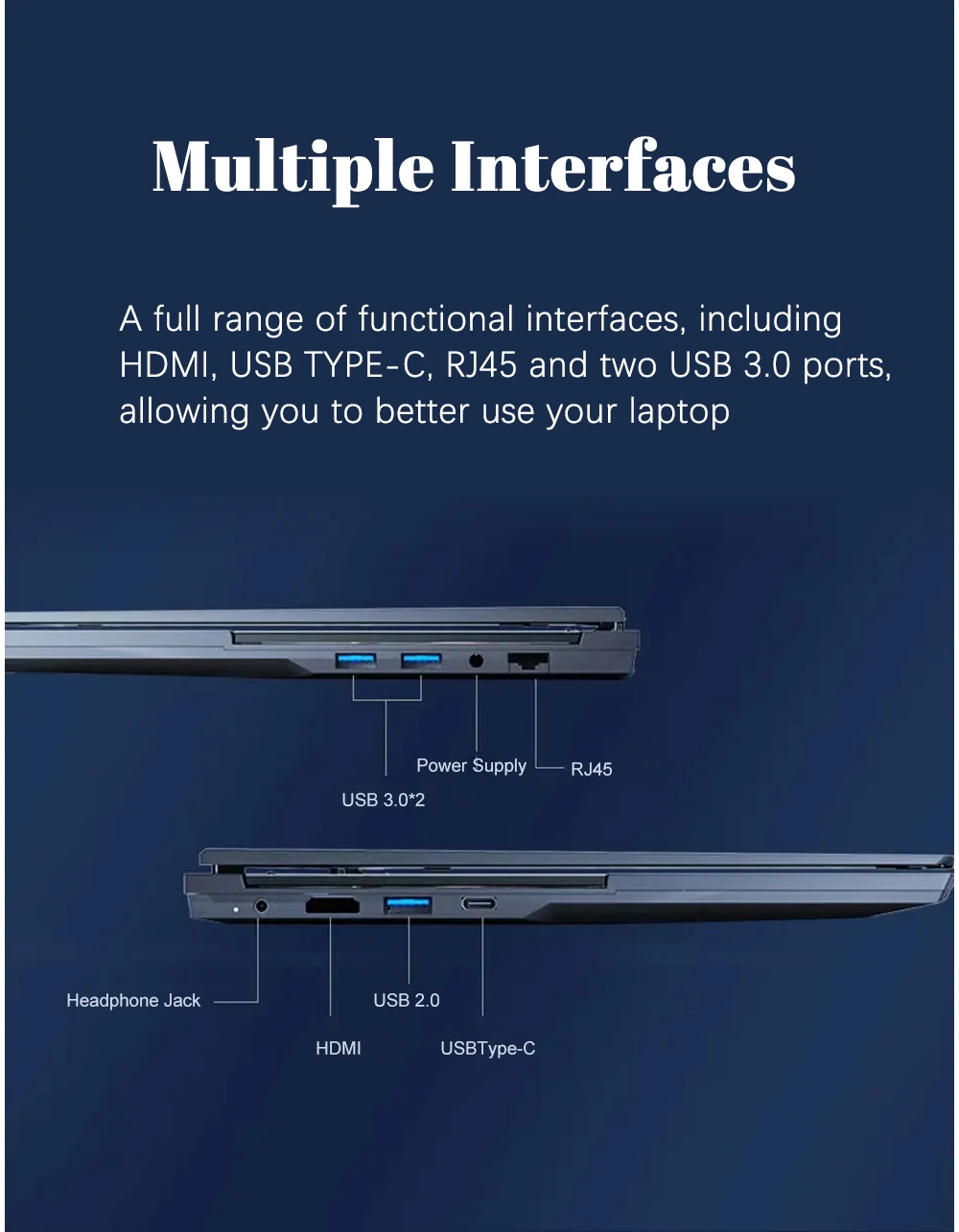 Multiple Interfaces

A full range of functional interfaces, including HDMI, USB TYPE-C, RJ45 and two USB 3.0 ports, allowing you to better use your laptop

Power Supply
RJ45
USB 3.0*2

Headphone Jack
USB 2.0
HDMI
USBType-C