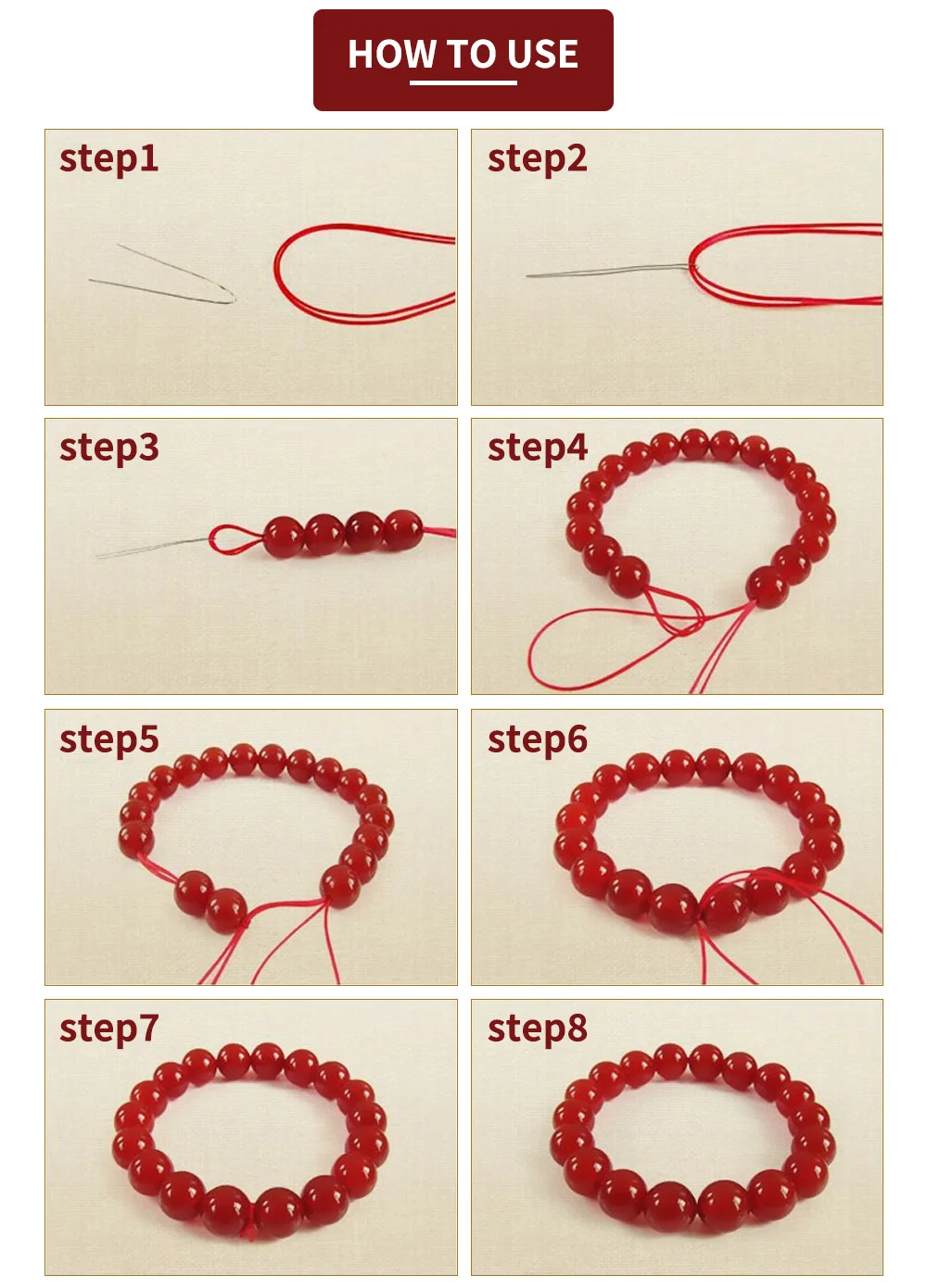 HOW TO USE

step1

step2

step3

step4

step5

step6

step7

step8