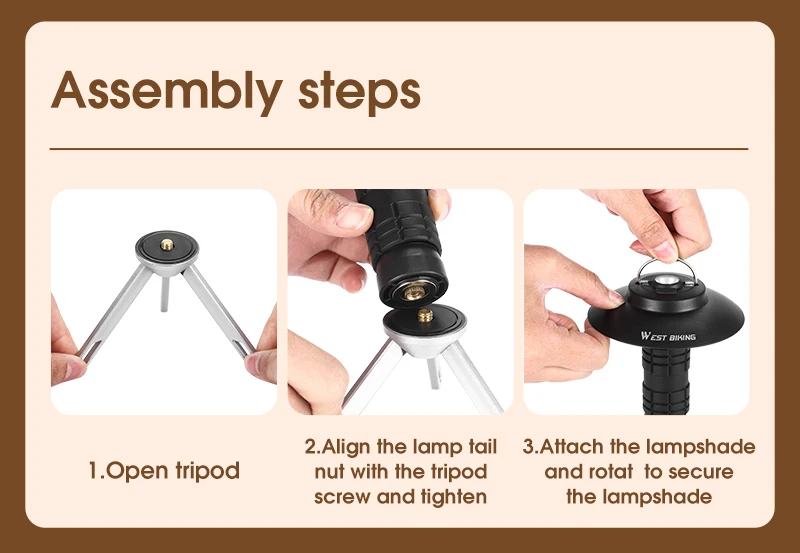 Assembly steps

WEST BIKING

1.Open tripod

2.Align the lamp tail nut with the tripod screw and tighten

3.Attach the lampshade and rotat to secure the lampshade