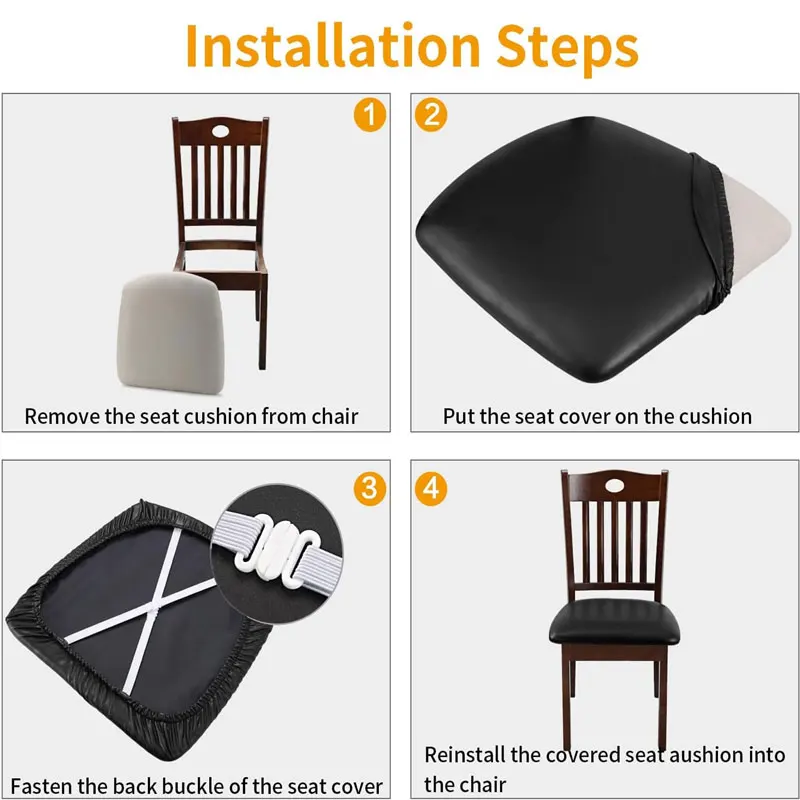 Installation Steps

1

Remove the seat cushion from chair

2

Put the seat cover on the cushion

3

Fasten the back buckle of the seat cover

4

Reinstall the covered seat aushion into the chair