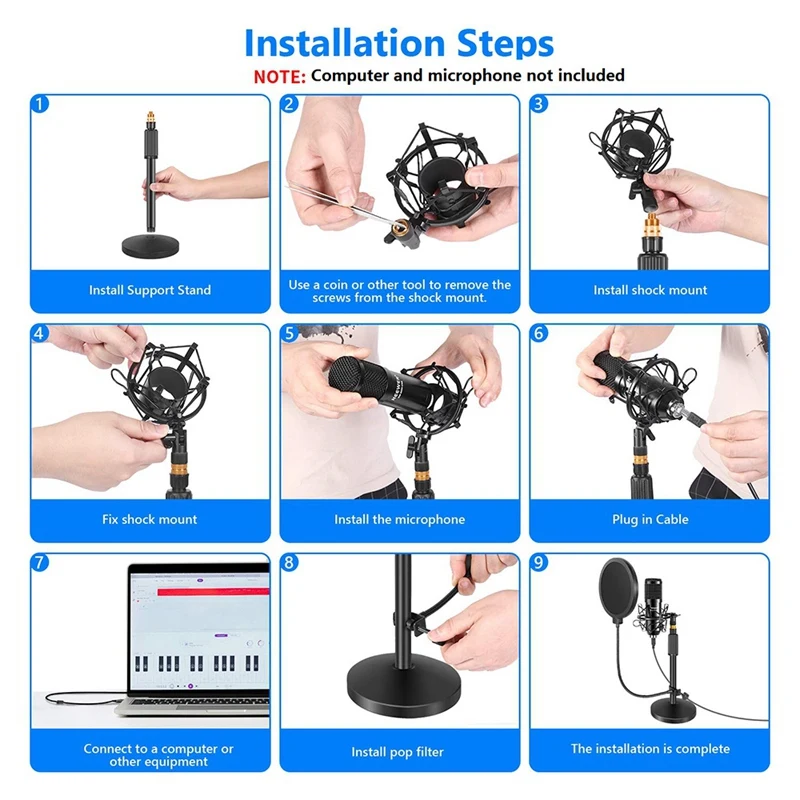 Installation Steps

NOTE: Computer and microphone not included

1
Install Support Stand

2
Use a coin or other tool to remove the screws from the shock mount.

3
Install shock mount

4
Fix shock mount

5
Install the microphone

6
Plug in Cable

7
Connect to a computer or other equipment

8
Install pop filter

9
The installation is complete