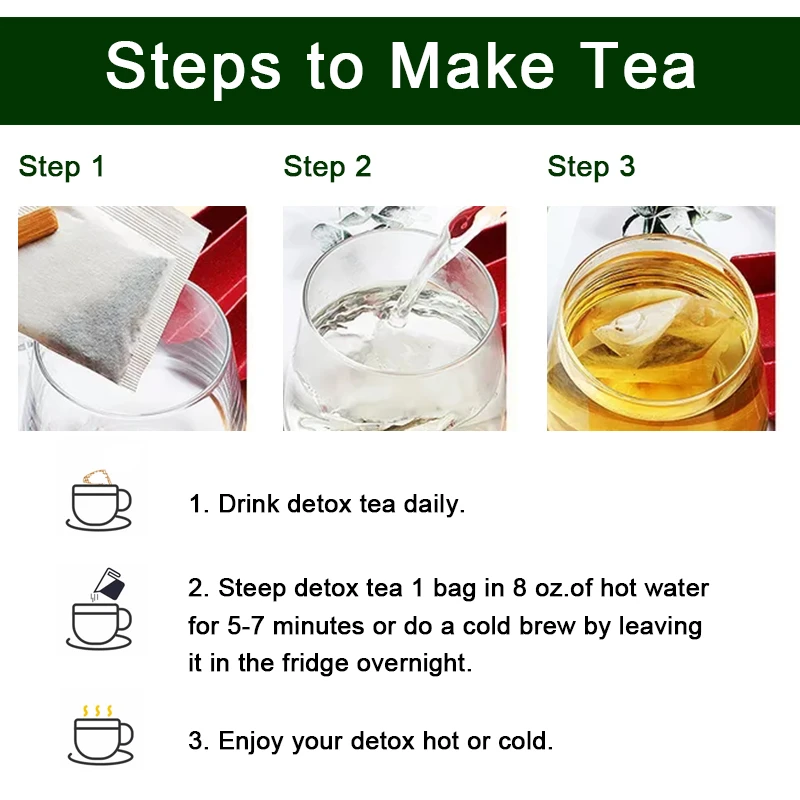 Steps to Make Tea

Step 1

Step 2

Step 3

1. Drink detox tea daily.

2. Steep detox tea 1 bag in 8 oz.of hot water for 5-7 minutes or do a cold brew by leaving it in the fridge overnight.

3. Enjoy your detox hot or cold.