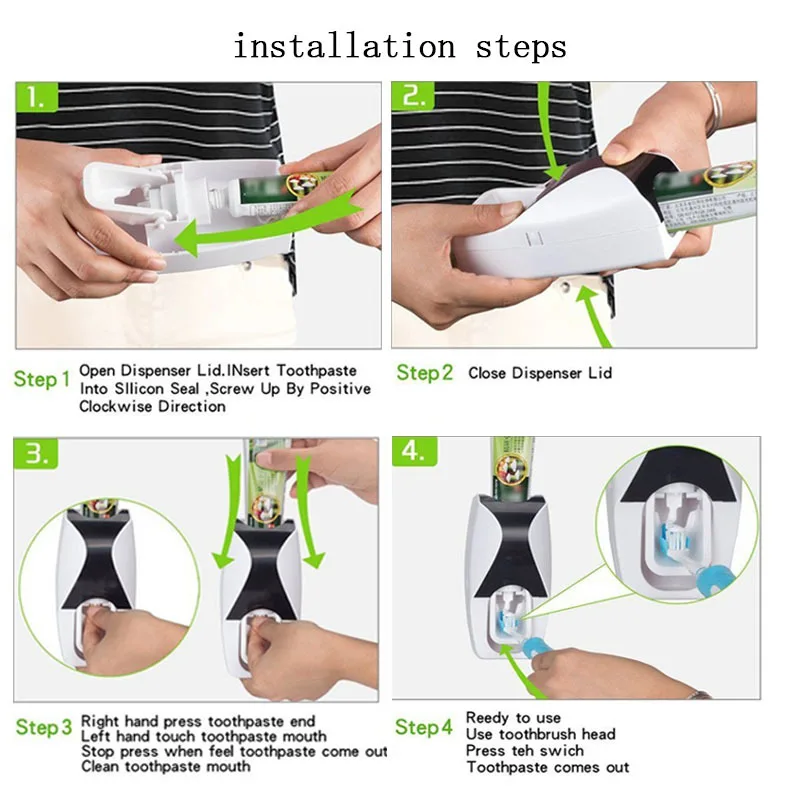 installation steps

1.

2.

Step 1 Open Dispenser Lid.INsert Toothpaste Into SIlicon Seal ,Screw Up By Positive Clockwise Direction

Step 2 Close Dispenser Lid

3.

4.

Step 3 Right hand press toothpaste end
Left hand touch toothpaste mouth
Stop press when feel toothpaste come out
Clean toothpaste mouth

Step 4 Reedy to use
Use toothbrush head
Press teh swich
Toothpaste comes out