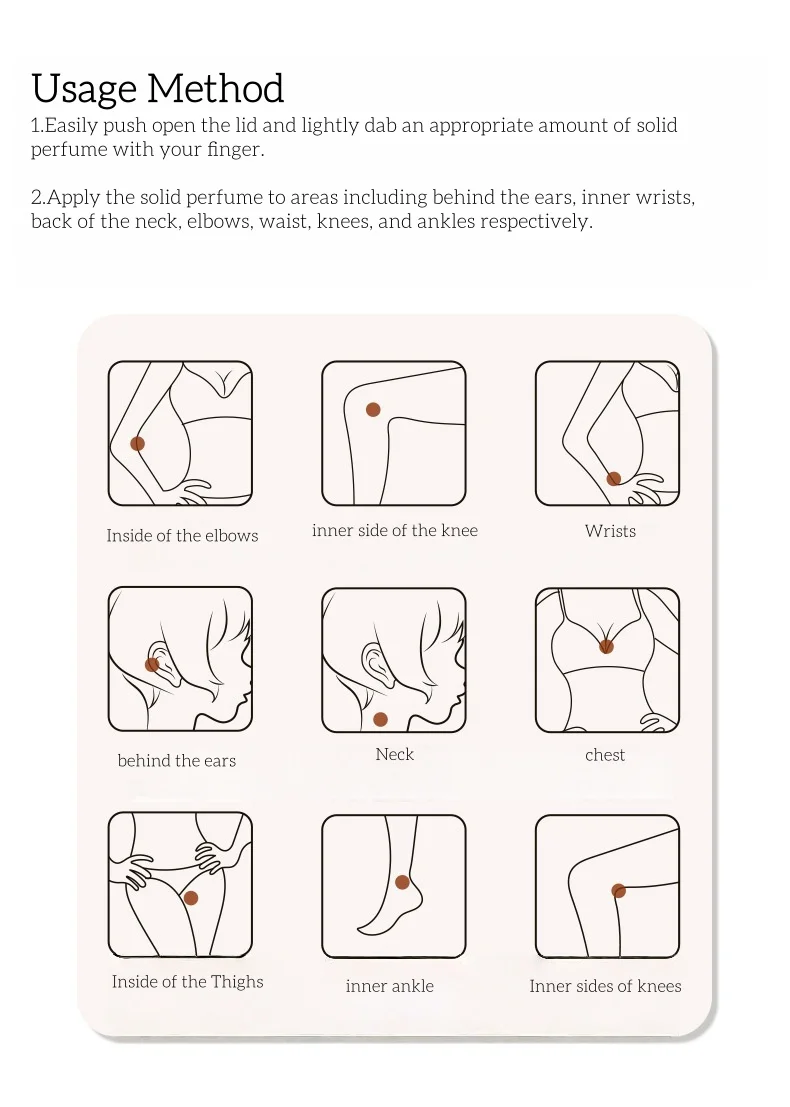 Usage Method
1.Easily push open the lid and lightly dab an appropriate amount of solid perfume with your finger.

2.Apply the solid perfume to areas including behind the ears, inner wrists, back of the neck, elbows, waist, knees, and ankles respectively.

Inside of the elbows

inner side of the knee

Wrists

behind the ears

Neck

chest

Inside of the Thighs

inner ankle

Inner sides of knees