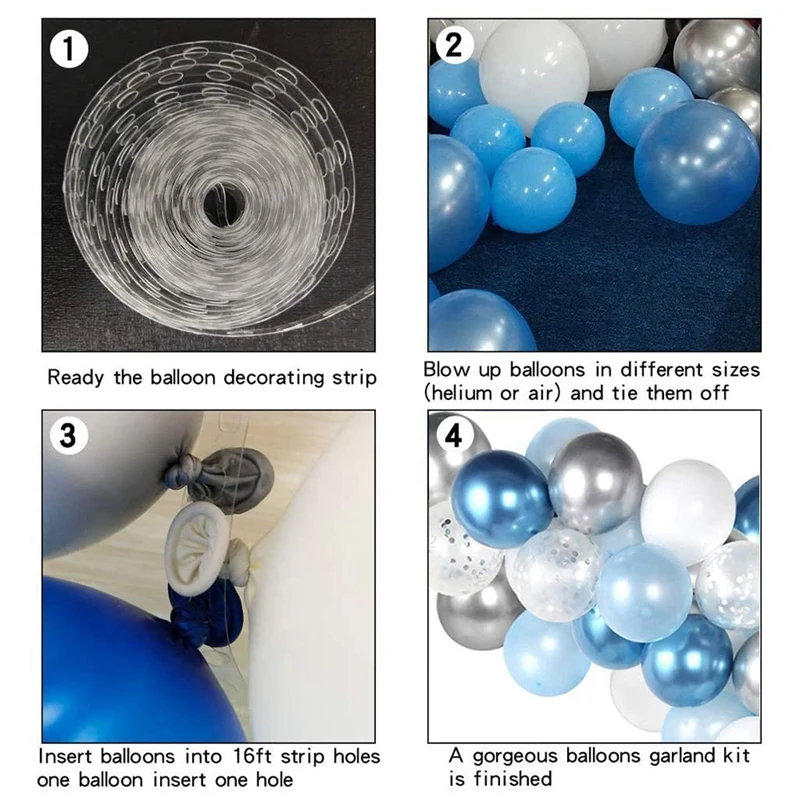 1

Ready the balloon decorating strip

2

Blow up balloons in different sizes (helium or air) and tie them off

3

Insert balloons into 16ft strip holes one balloon insert one hole

4

A gorgeous balloons garland kit is finished