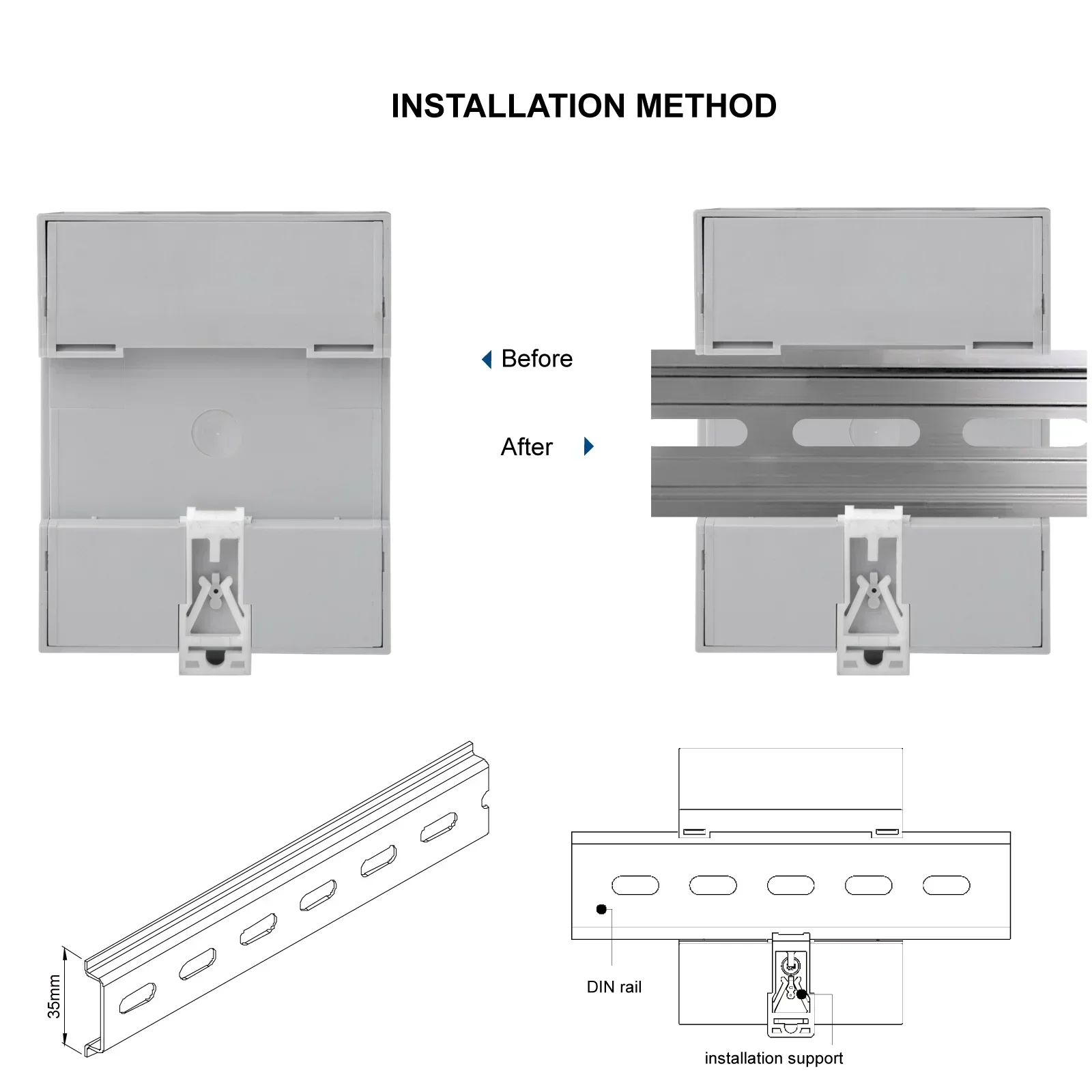 INSTALLATION METHOD

Before

After

35mm

DIN rail

installation support