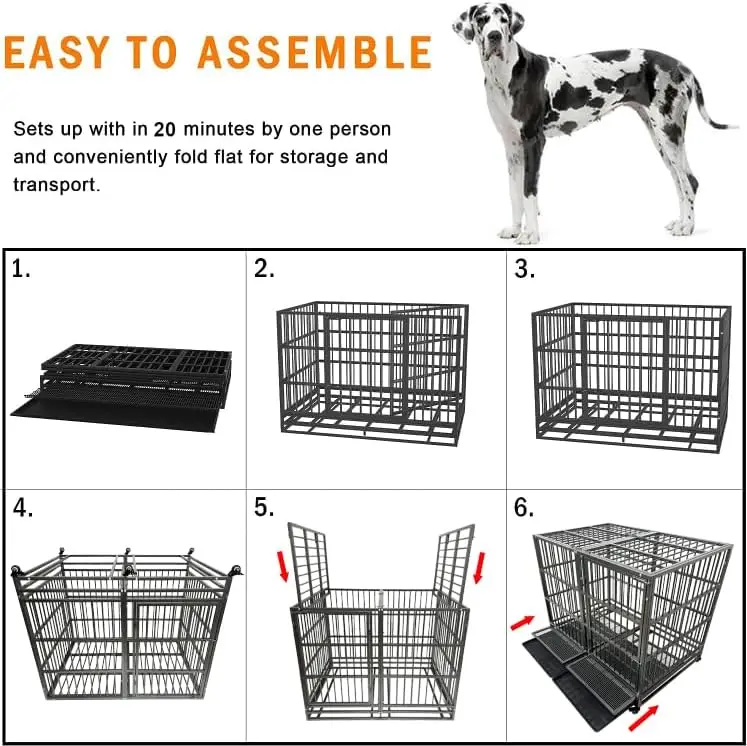 EASY TO ASSEMBLE

Sets up with in 20 minutes by one person and conveniently fold flat for storage and transport.

1.

2.

3.

4.

5.

6.