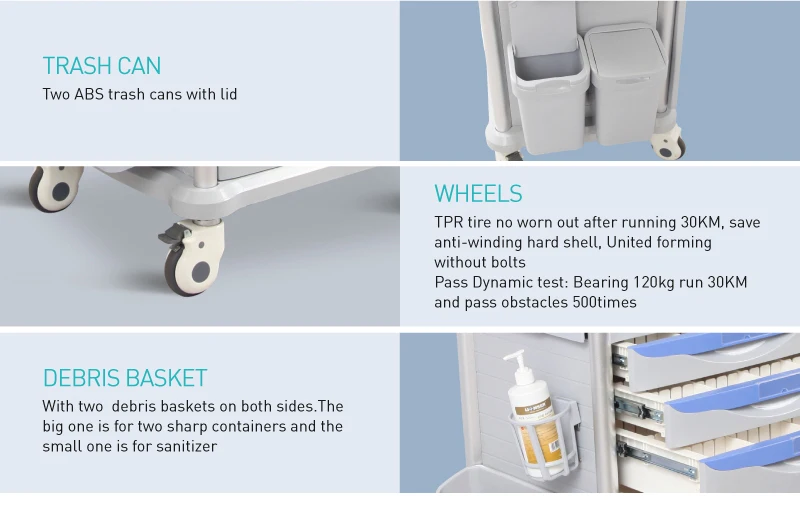 TRASH CAN

Two ABS trash cans with lid

WHEELS

TPR tire no worn out after running 30KM, save anti-winding hard shell, United forming without bolts
Pass Dynamic test: Bearing 120kg run 30KM and pass obstacles 500times

DEBRIS BASKET

With two debris baskets on both sides.The big one is for two sharp containers and the small one is for sanitizer