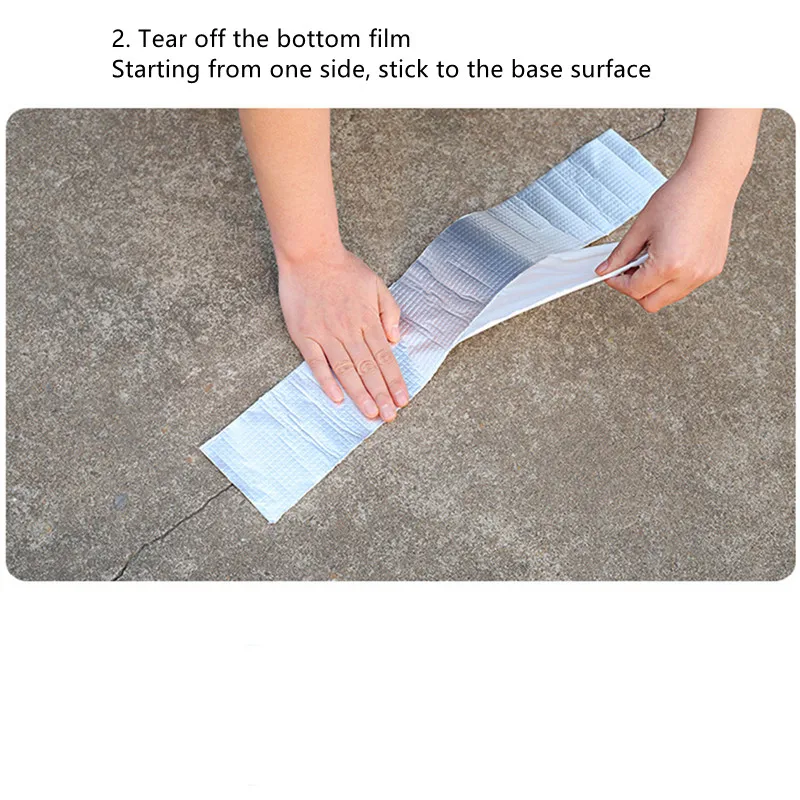 2. Tear off the bottom film
Starting from one side, stick to the base surface