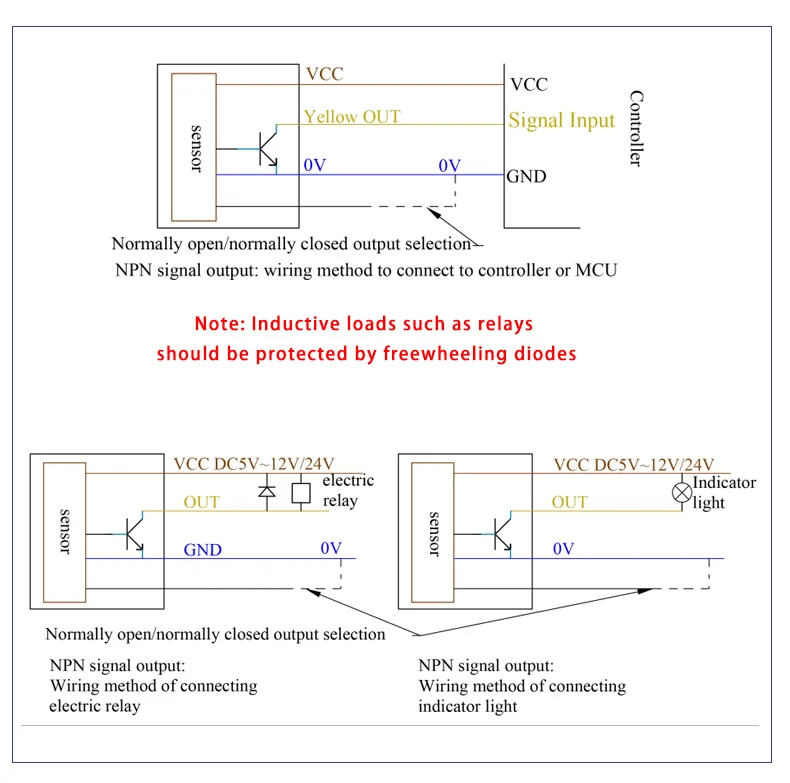 sensor

VCC

Yellow OUT

0V

0V

VCC

Signal Input

GND

Controller

Normally open/normally closed output selection

NPN signal output: wiring method to connect to controller or MCU

Note: Inductive loads such as relays should be protected by freewheeling diodes

sensor

VCC DC5V~12V/24V

OUT

electric relay

GND

0V

sensor

VCC DC5V~12V/24V

OUT

Indicator light

0V

Normally open/normally closed output selection

NPN signal output:
Wiring method of connecting electric relay

NPN signal output:
Wiring method of connecting indicator light