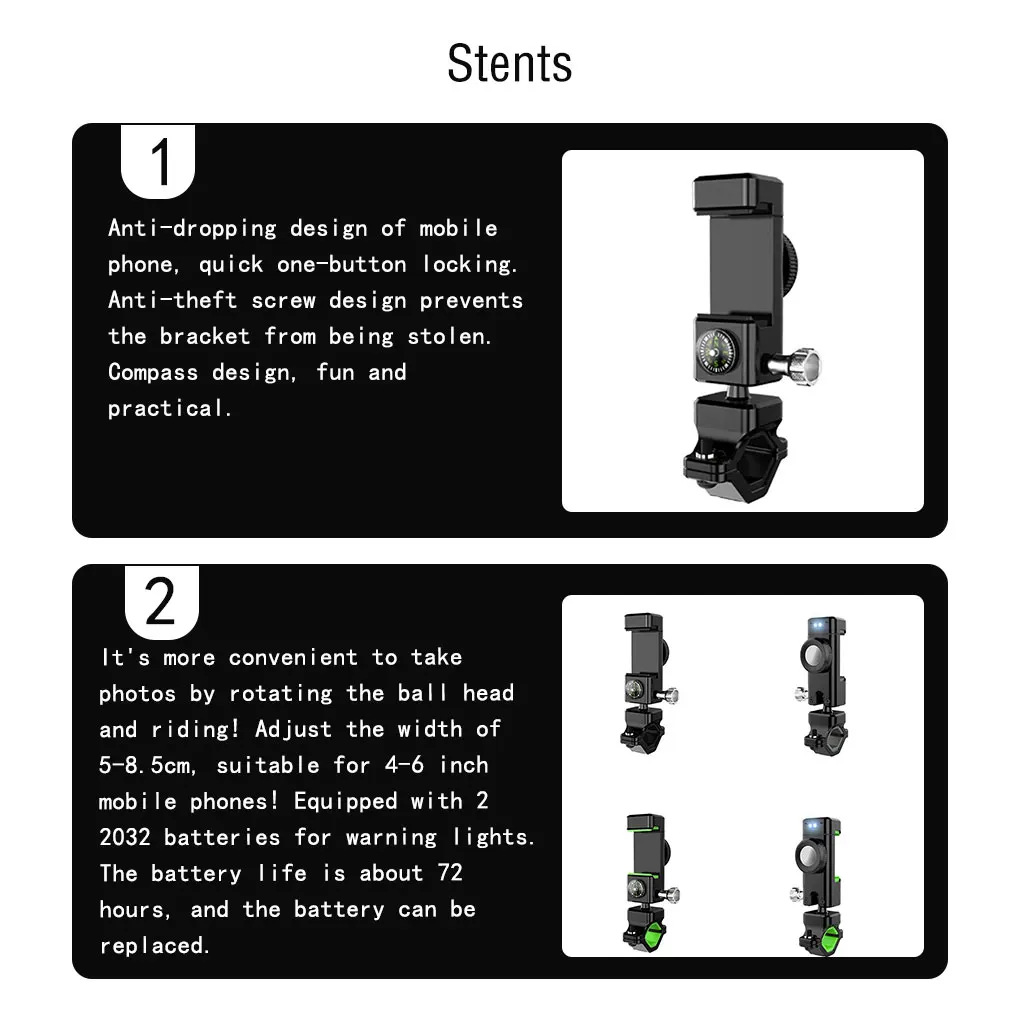 Stents

1

Anti-dropping design of mobile phone, quick one-button locking. Anti-theft screw design prevents the bracket from being stolen. Compass design, fun and practical.

2

It's more convenient to take photos by rotating the ball head and riding! Adjust the width of 5-8.5cm, suitable for 4-6 inch mobile phones! Equipped with 2 2032 batteries for warning lights. The battery life is about 72 hours, and the battery can be replaced.