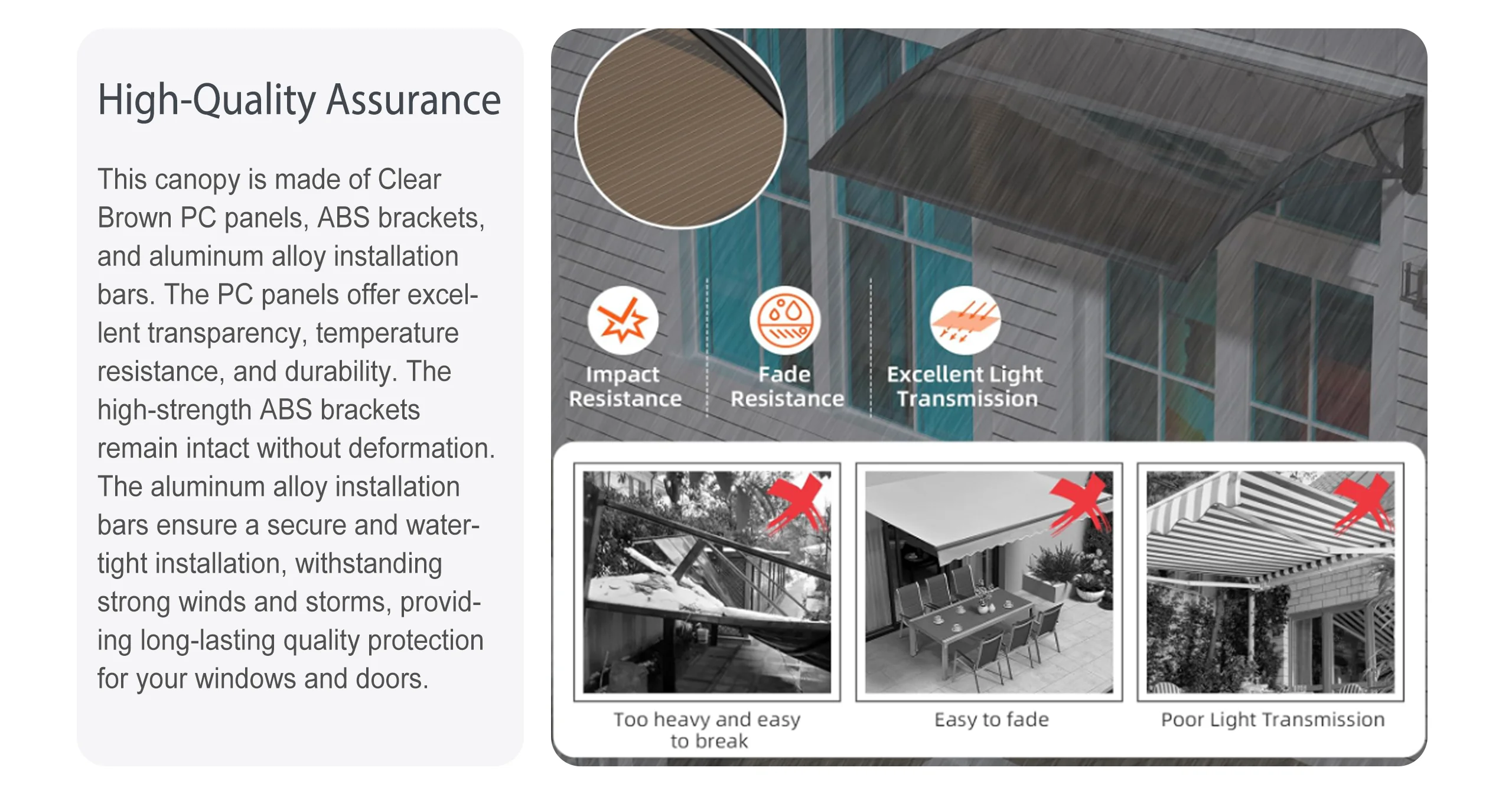 High-Quality Assurance

This canopy is made of Clear Brown PC panels, ABS brackets, and aluminum alloy installation bars. The PC panels offer excellent transparency, temperature resistance, and durability. The high-strength ABS brackets remain intact without deformation. The aluminum alloy installation bars ensure a secure and watertight installation, withstanding strong winds and storms, providing long-lasting quality protection for your windows and doors.

Impact Resistance

Fade Resistance

Excellent Light Transmission

Too heavy and easy to break

Easy to fade

Poor Light Transmission