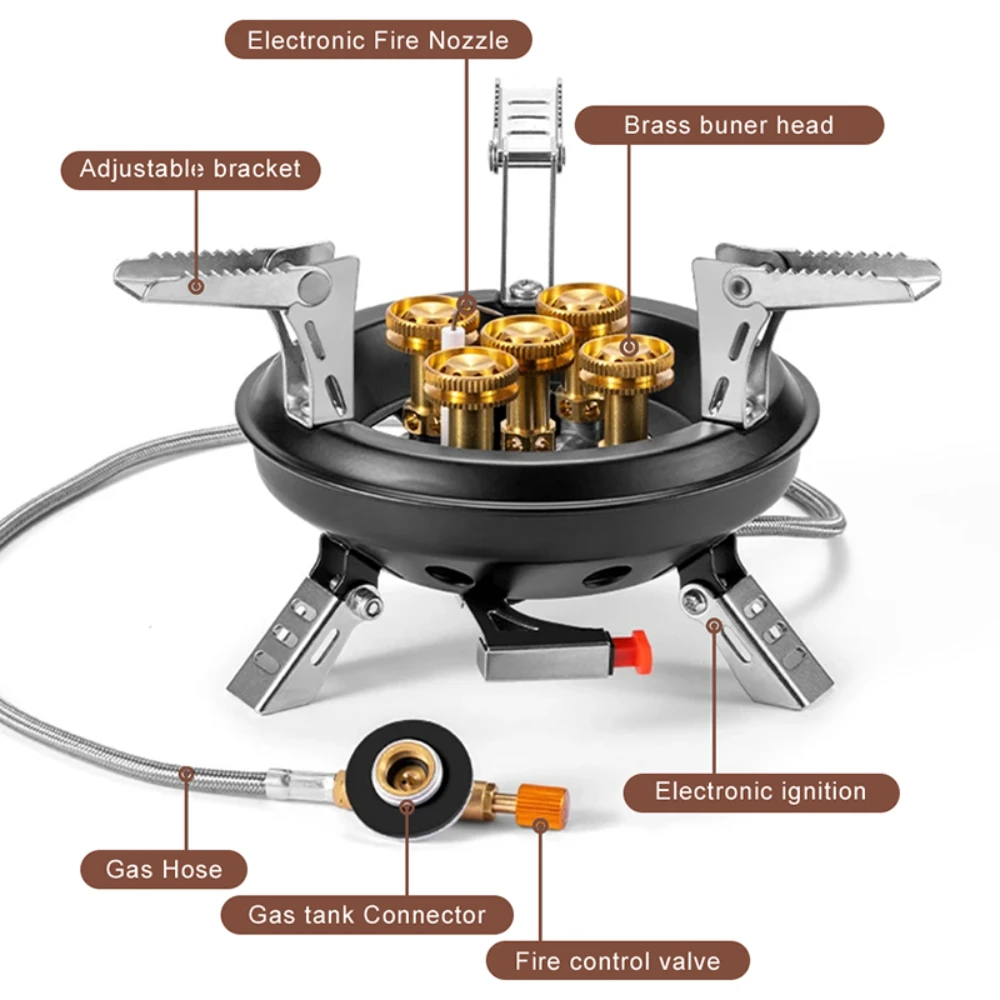 Electronic Fire Nozzle

Brass buner head

Adjustable bracket

Electronic ignition

Gas Hose

Gas tank Connector

Fire control valve